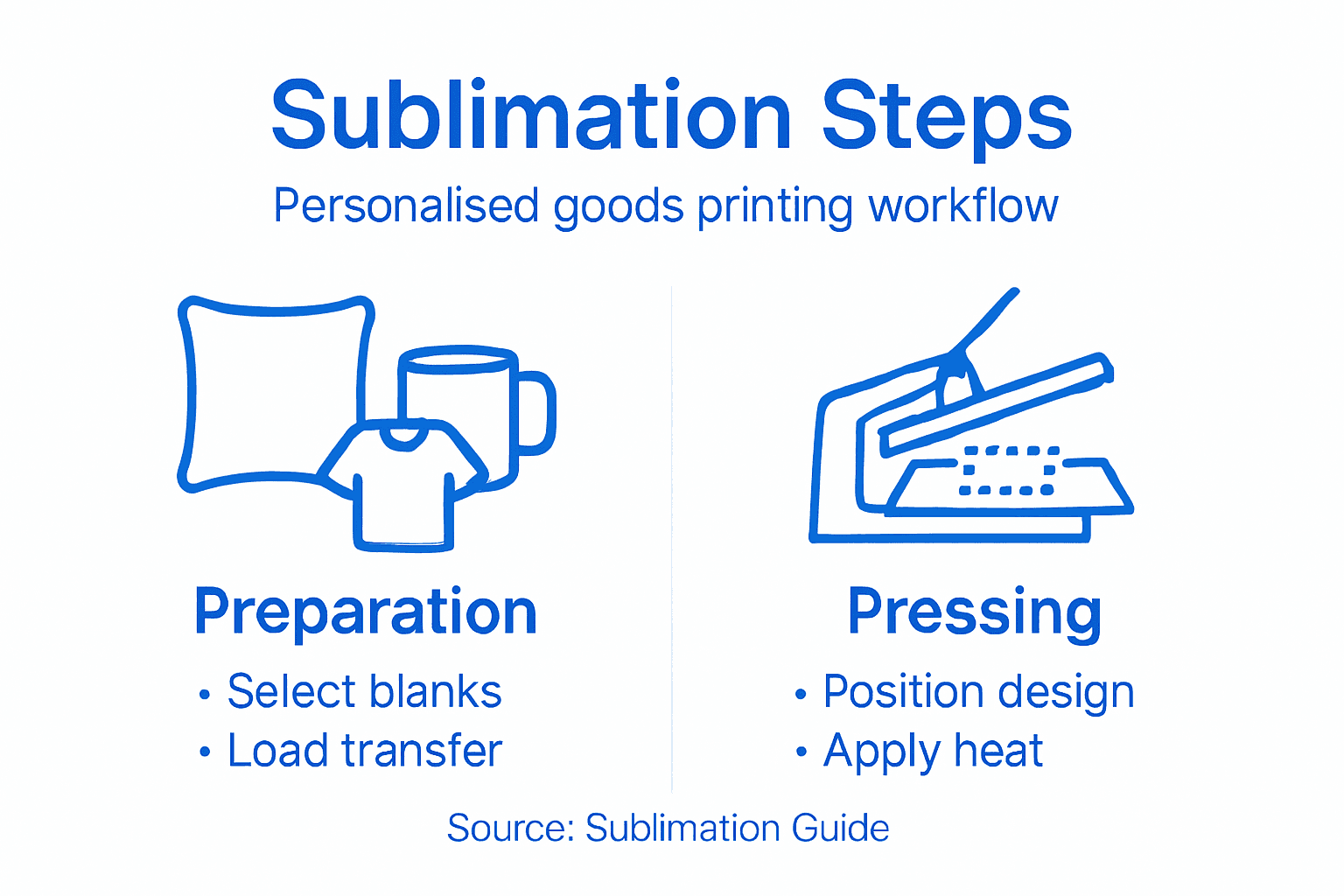 Sublimation Steps

Personalised goods printing workflow

Preparation

• Select blanks
• Load transfer

Pressing

• Position design
• Apply heat

Source: Sublimation Guide