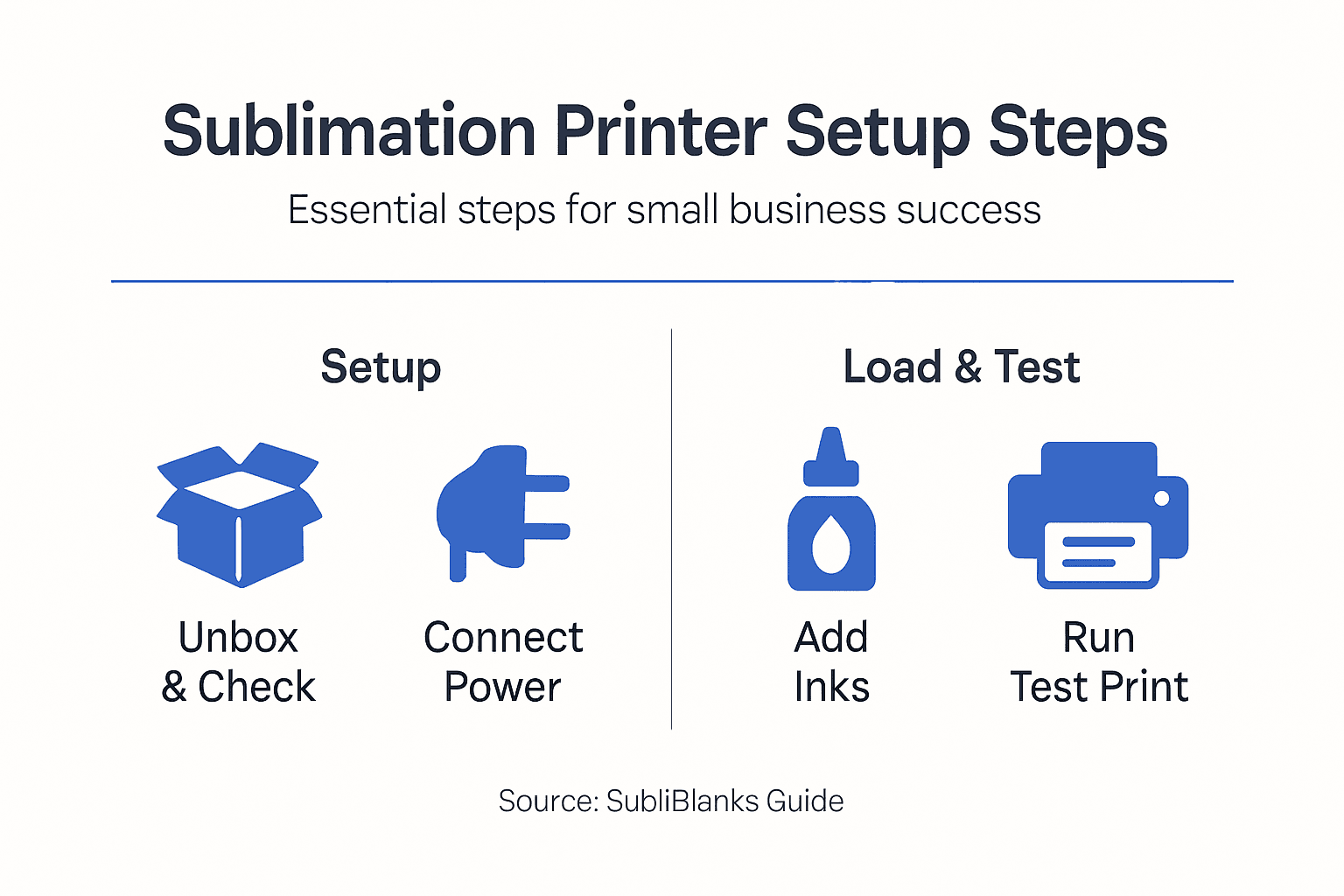 Sublimation Printer Setup Steps

Essential steps for small business success

Setup

Unbox & Check

Connect Power

Load & Test

Add Inks

Run Test Print

Source: SubliBlanks Guide