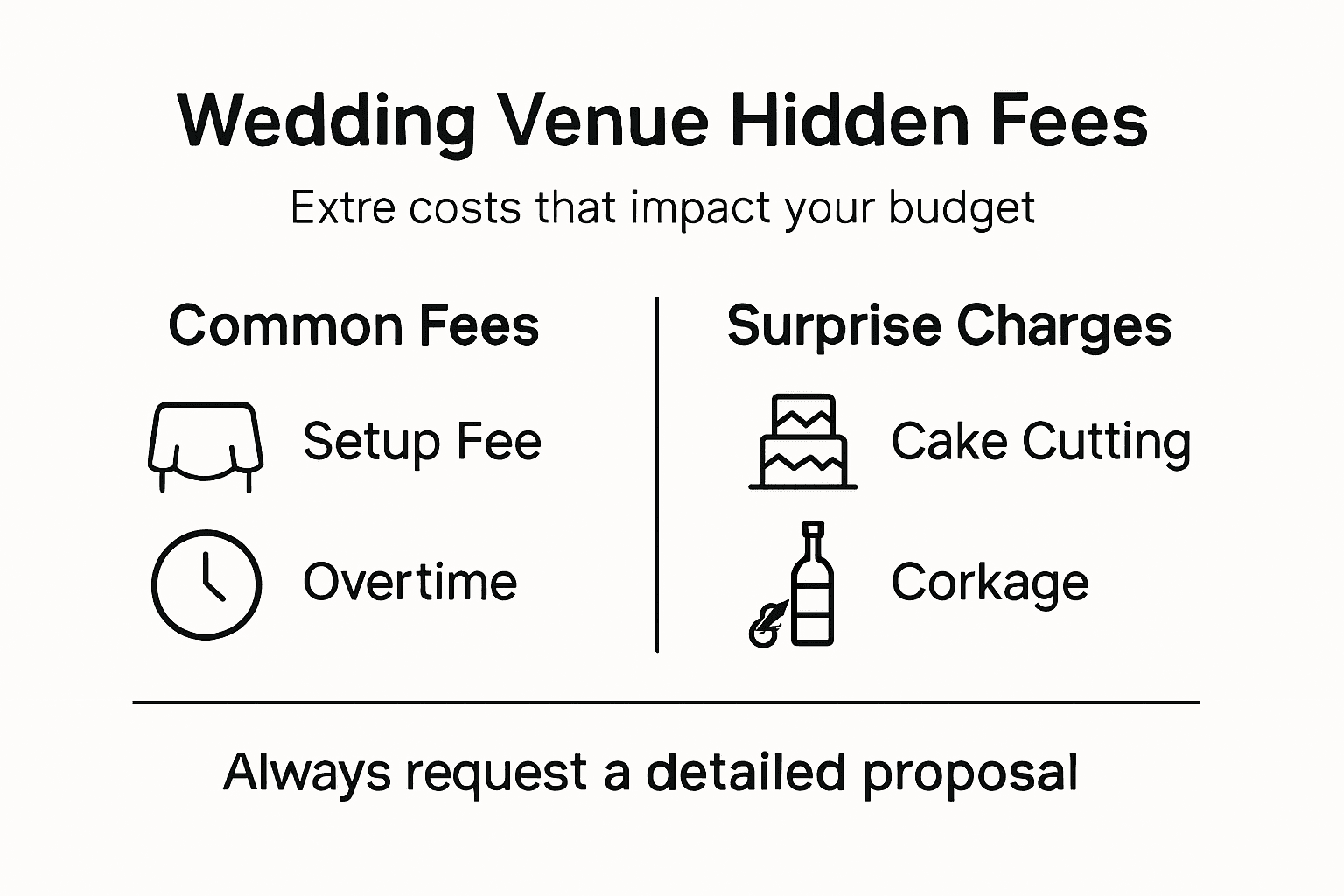 Wedding Venue Hidden Fees

Extre costs that impact your budget

Common Fees

Setup Fee

Overtime

Surprise Charges

Cake Cutting

Corkage

Always request a detailed proposal