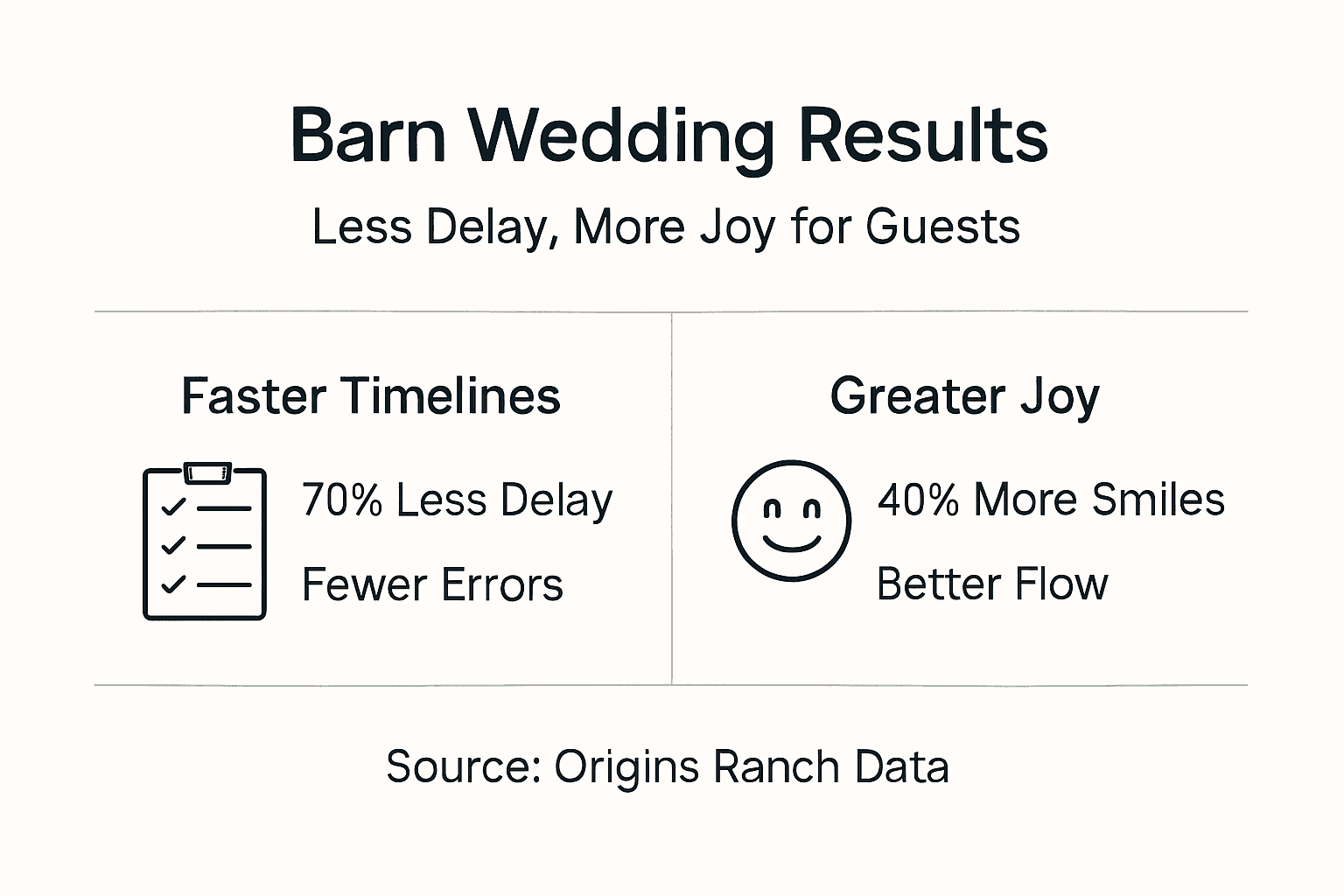 Barn Wedding Results

Less Delay, More Joy for Guests

Faster Timelines

70% Less Delay

Fewer Errors

Greater Joy

40% More Smiles

Better Flow

Source: Origins Ranch Data