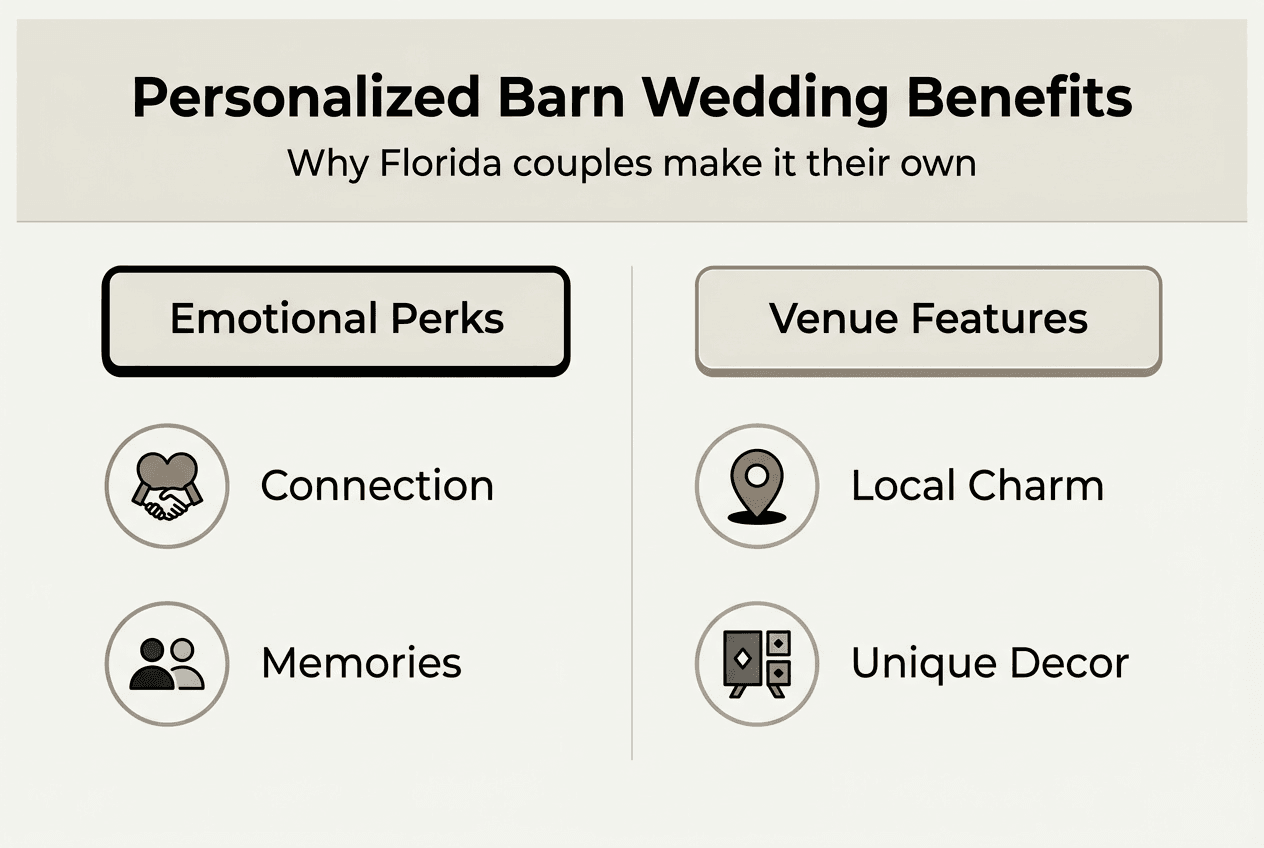 Personalized Barn Wedding Benefits

Why Florida couples make it their own

Emotional Perks

Connection

Memories

Venue Features

Local Charm

Unique Decor