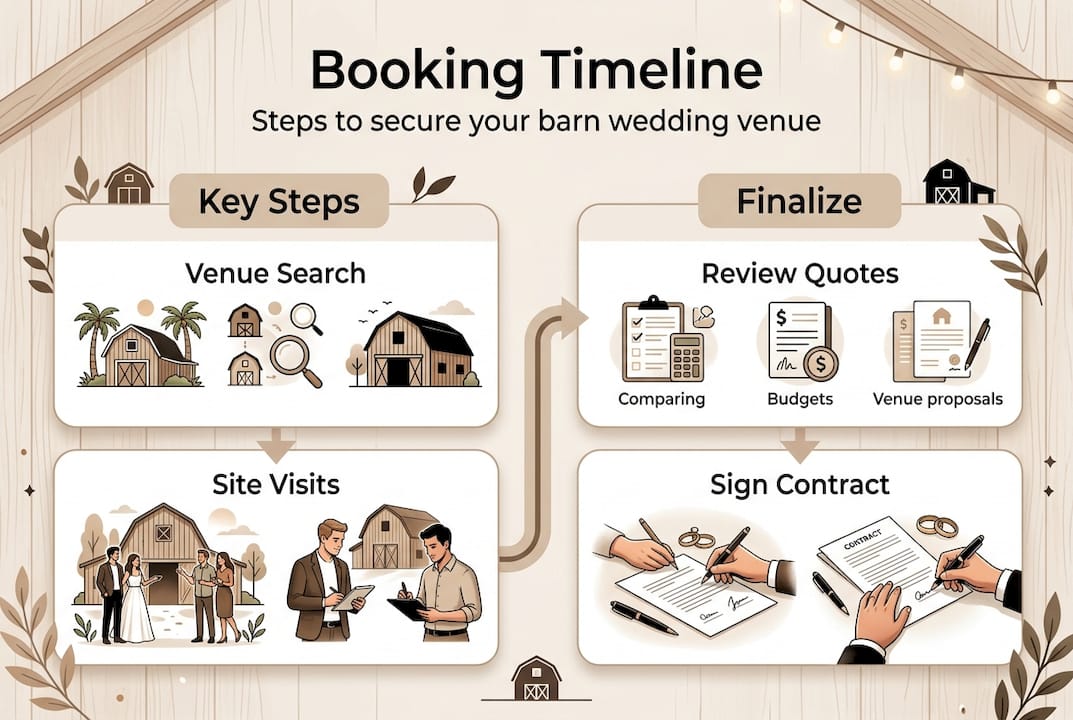 Booking Timeline
Steps to secure your barn wedding venue

Key Steps

Venue Search

Site Visits

Finalize

Review Quotes

Comparing

Budgets

Venue proposals

Sign Contract

CONTRACT