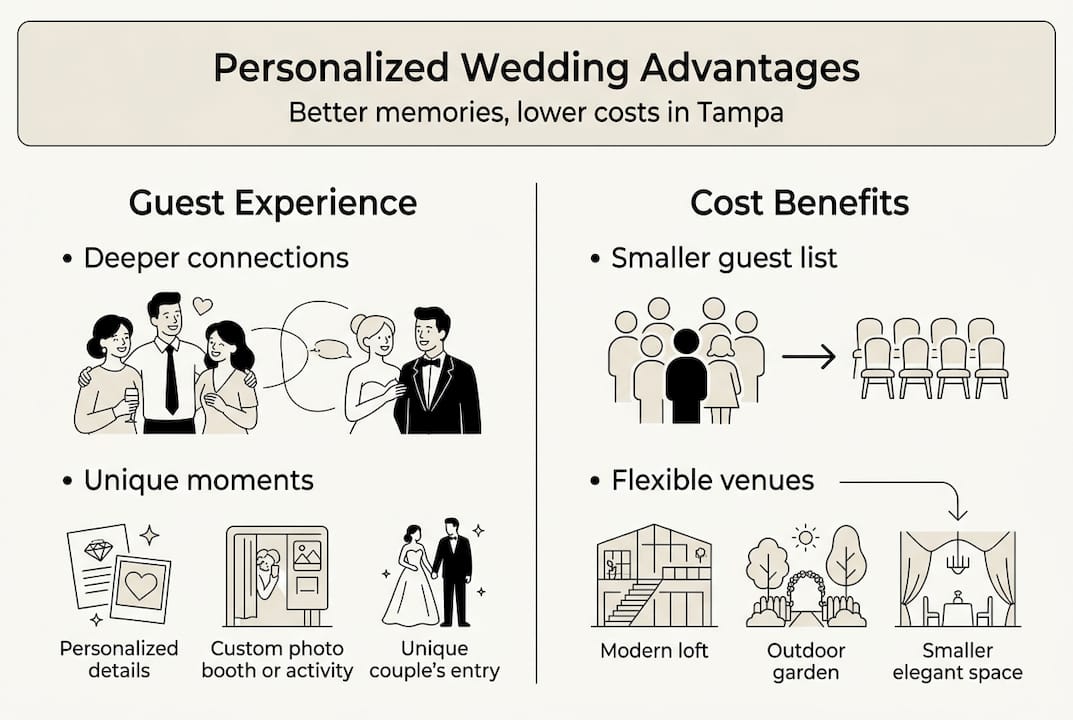 Personalized Wedding Advantages
Better memories, lower costs in Tampa

Guest Experience

• Deeper connections

• Unique moments

Personalized details

Custom photo booth or activity

Unique couple's entry

Cost Benefits

• Smaller guest list

• Flexible venues

Modern loft

Outdoor garden

Smaller elegant space