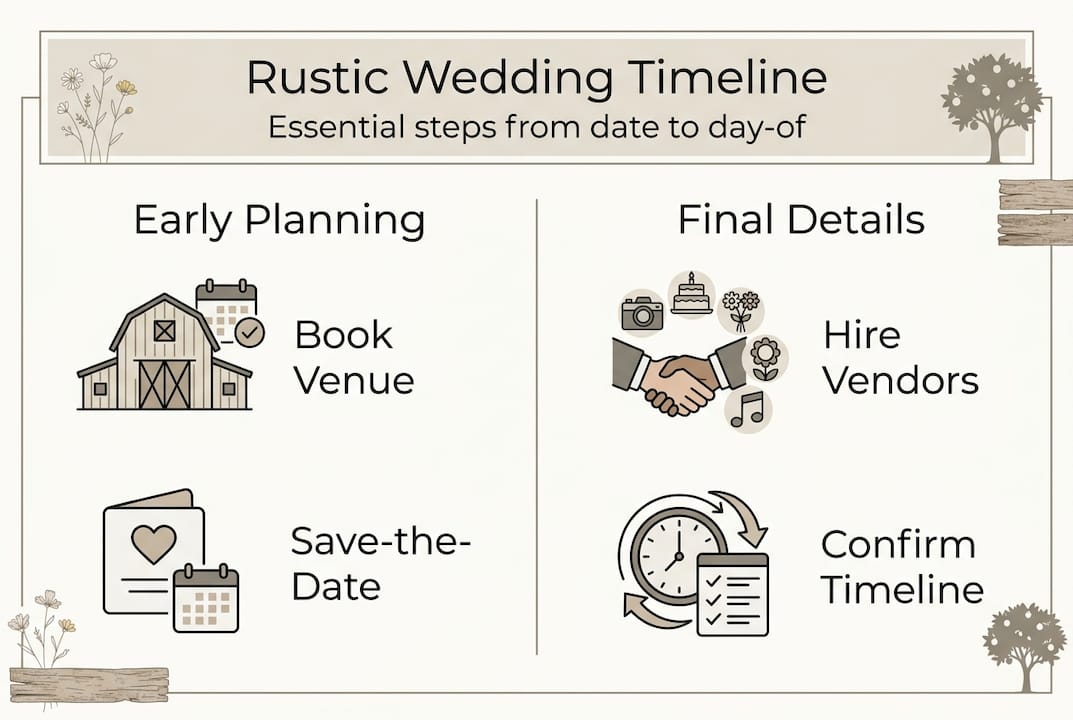 Rustic Wedding Timeline
Essential steps from date to day-of

Early Planning

Book Venue

Save-the-Date

Final Details

Hire Vendors

Confirm Timeline