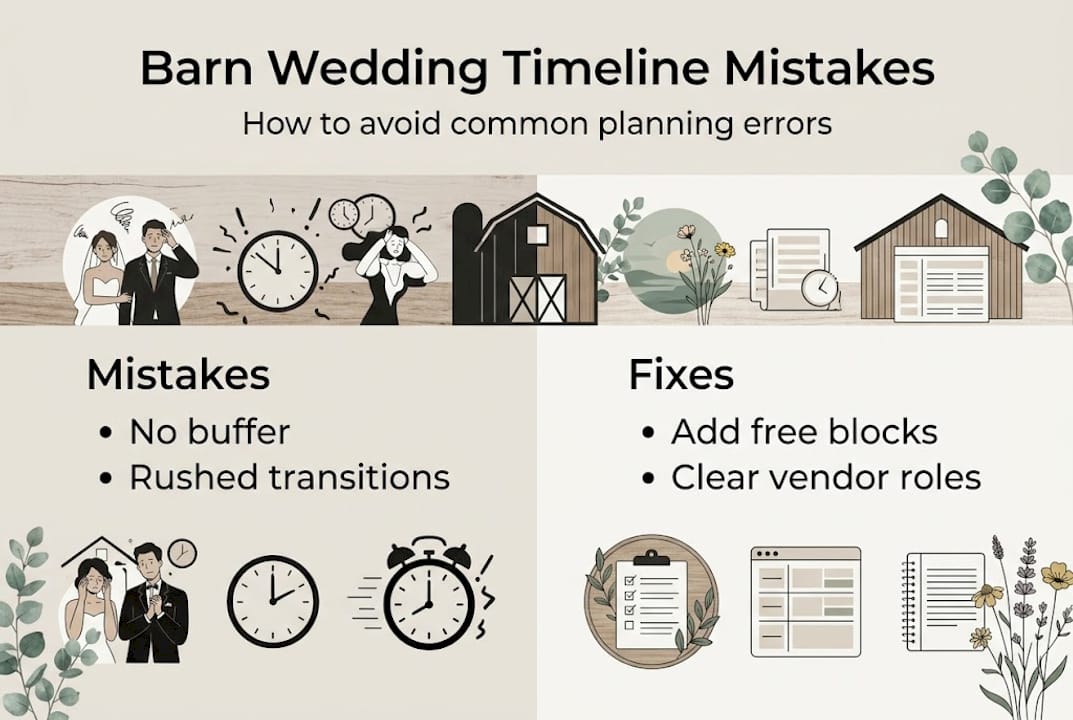 Barn Wedding Timeline Mistakes

How to avoid common planning errors

Mistakes
• No buffer
• Rushed transitions

Fixes
• Add free blocks
• Clear vendor roles