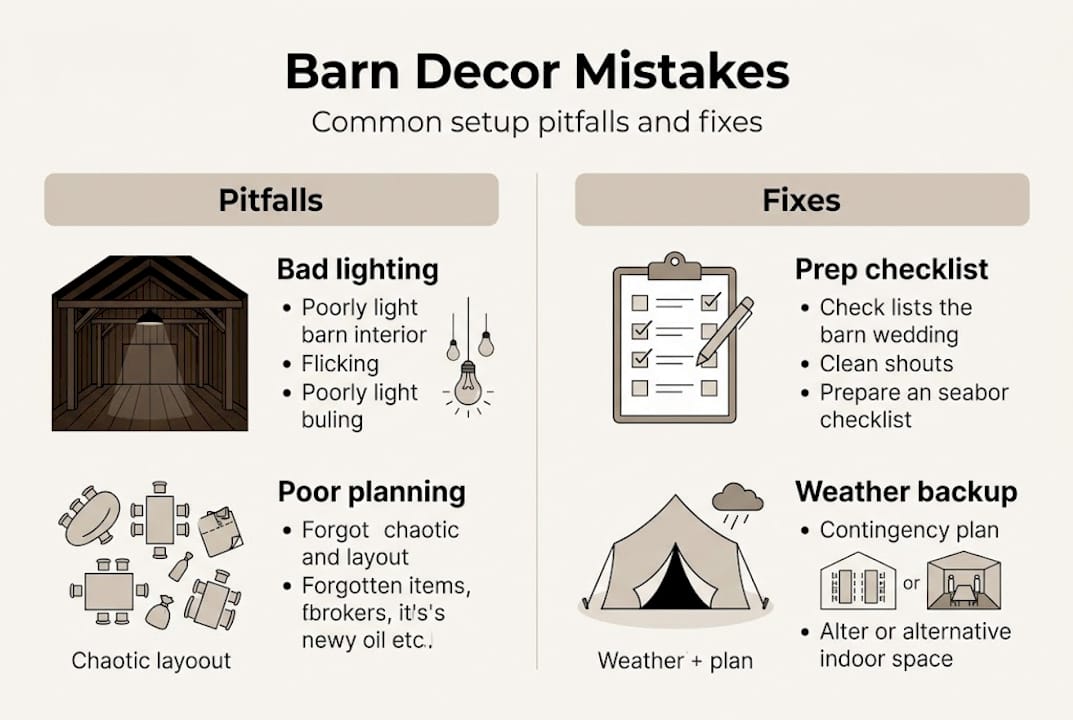 Barn Decor Mistakes

Common setup pitfalls and fixes

Pitfalls

Bad lighting

• Poorly light barn interior
• Flicking
• Poorly light buling

Poor planning

• Forgot chaotic and layout
• Forgotten items, fbrokers, it's's newy oil etc.

Chaotic layout

Fixes

Prep checklist

• Check lists the barn wedding
• Clean shouts
• Prepare an seabor checklist

Weather backup

• Contingency plan

or

• Alter or alternative indoor space

Weather + plan