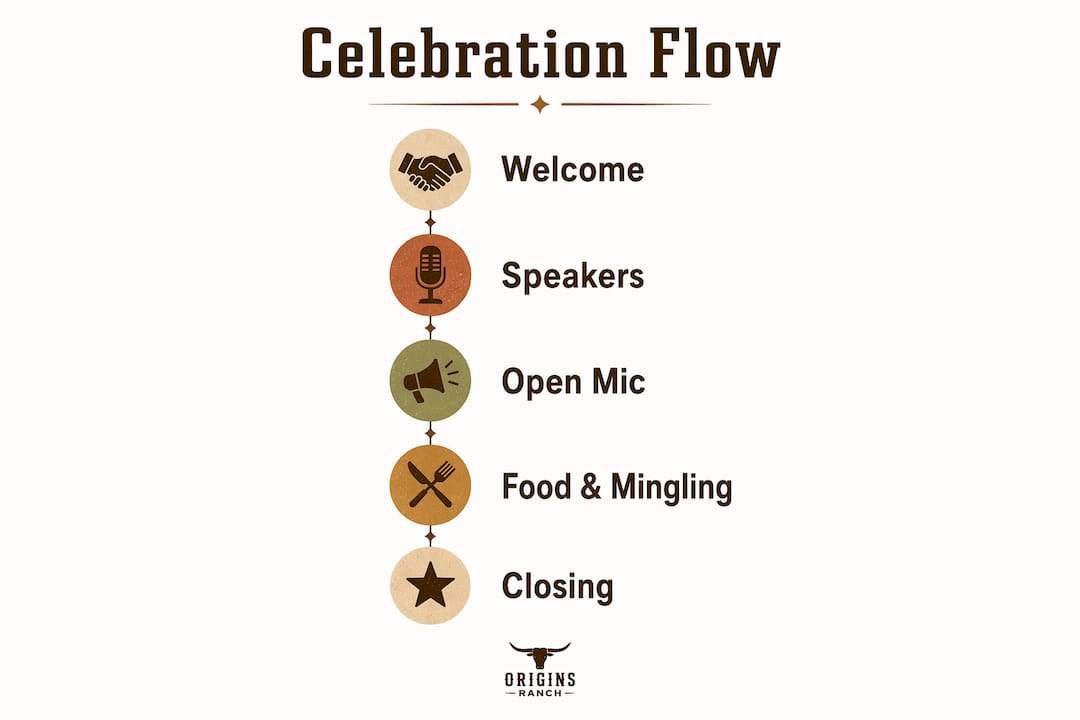 Celebration Flow

Welcome

Speakers

Open Mic

Food & Mingling

Closing

ORIGINS
RANCH