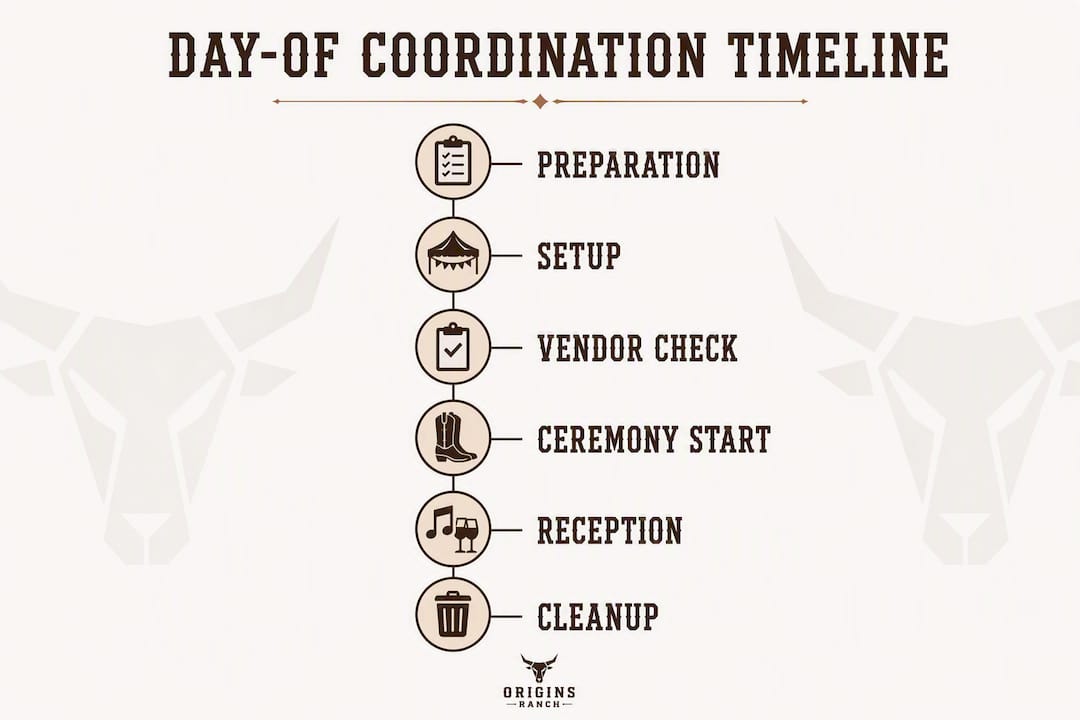 DAY-OF COORDINATION TIMELINE

PREPARATION

SETUP

VENDOR CHECK

CEREMONY START

RECEPTION

CLEANUP

ORIGINS
RANCH