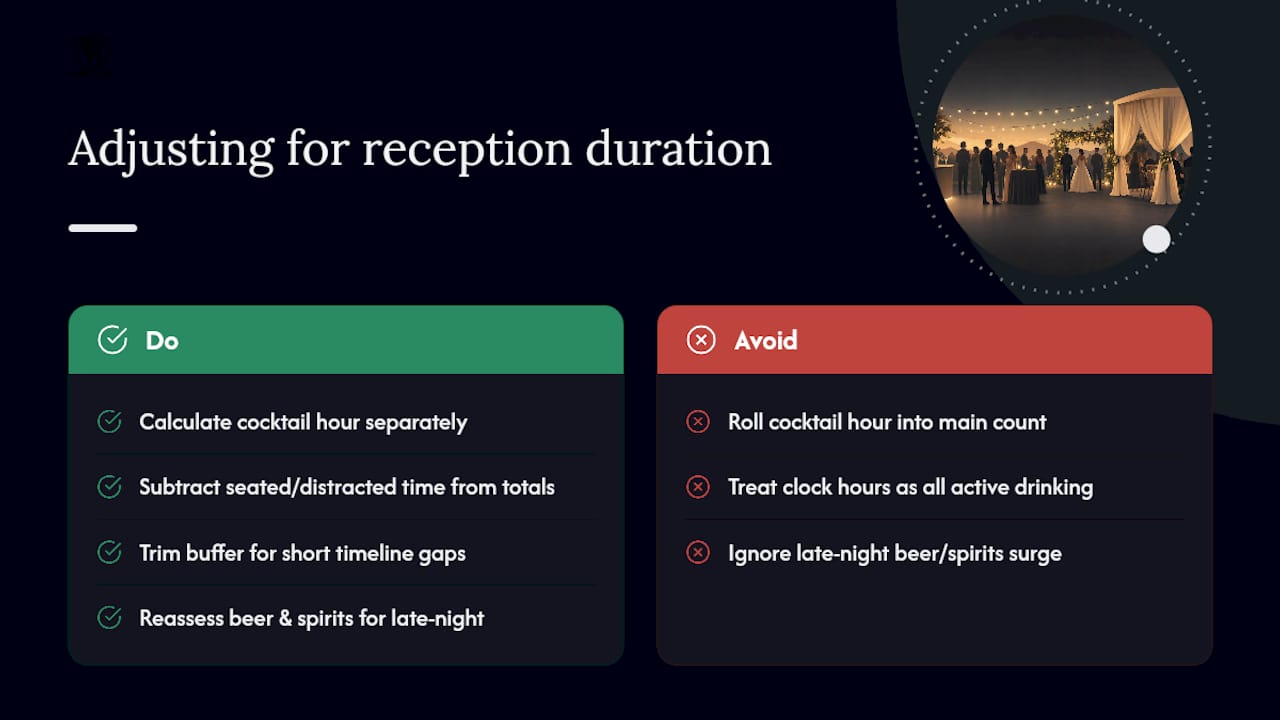 Adjusting for reception duration

Do

Calculate cocktail hour separately

Subtract seated/distracted time from totals

Trim buffer for short timeline gaps

Reassess beer & spirits for late-night

Avoid

Roll cocktail hour into main count

Treat clock hours as all active drinking

Ignore late-night beer/spirits surge