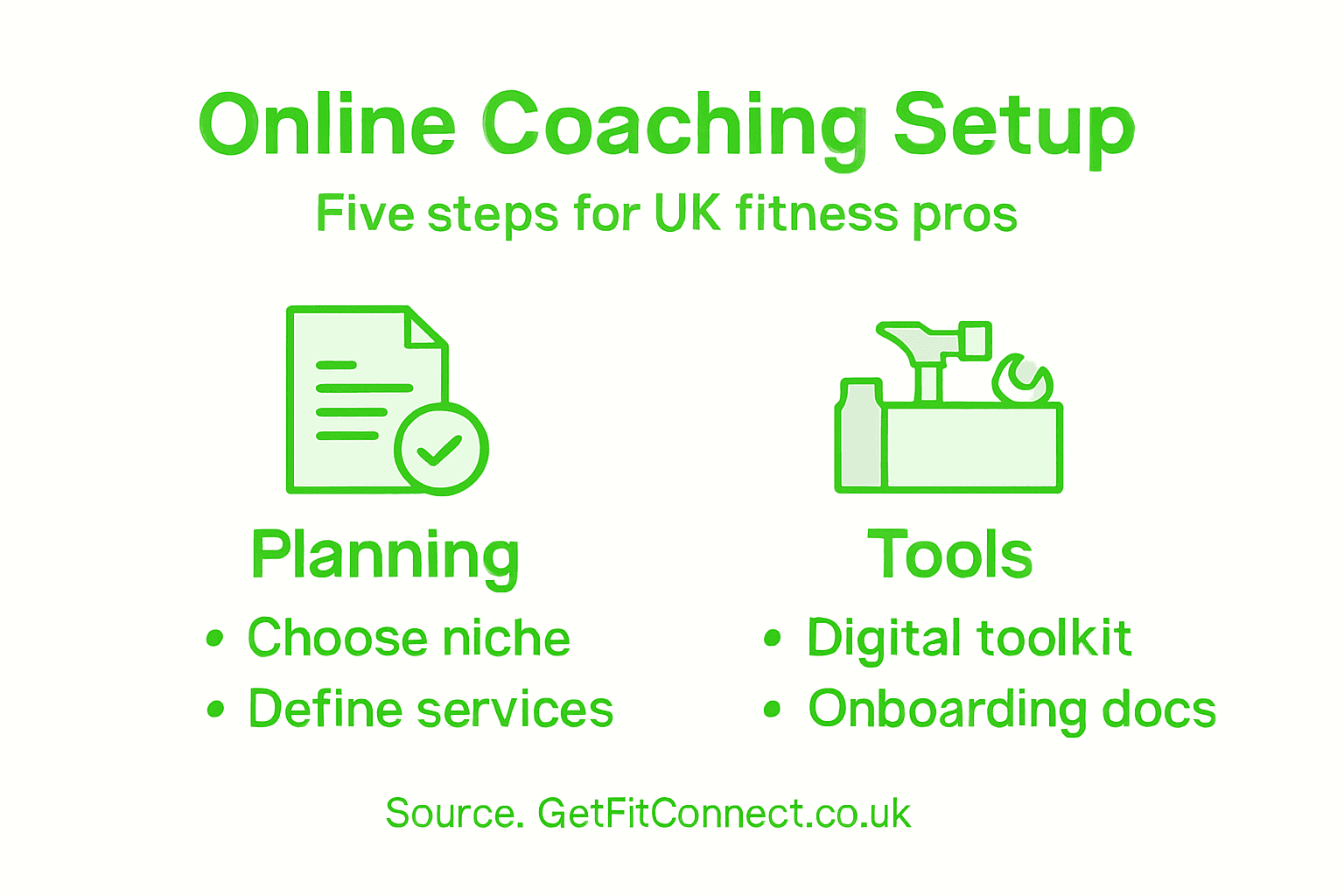 Online Coaching Setup

Five steps for UK fitness pros

Planning

• Choose niche
• Define services

Tools

• Digital toolkit
• Onboarding docs

Source. GetFitConnect.co.uk