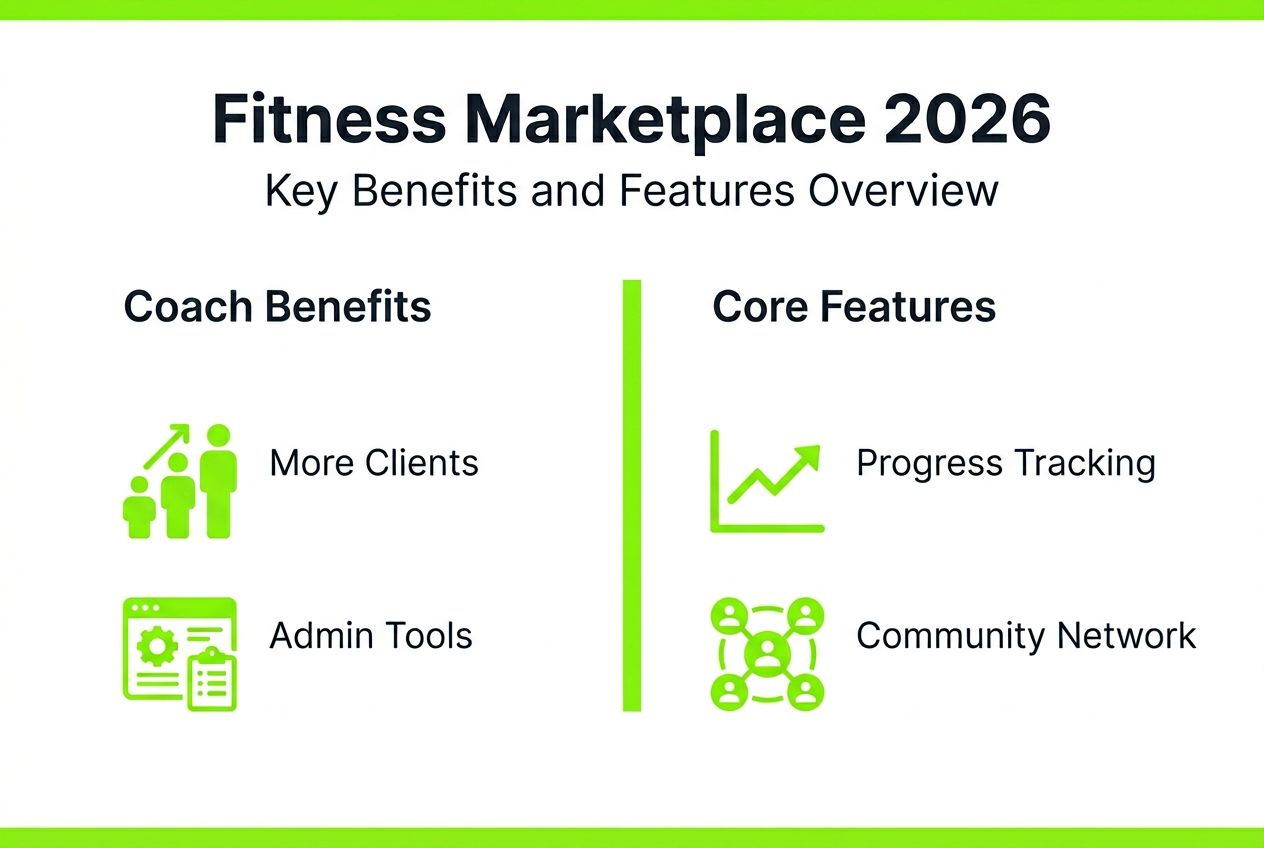 Fitness Marketplace 2026
Key Benefits and Features Overview

Coach Benefits

More Clients

Admin Tools

Core Features

Progress Tracking

Community Network