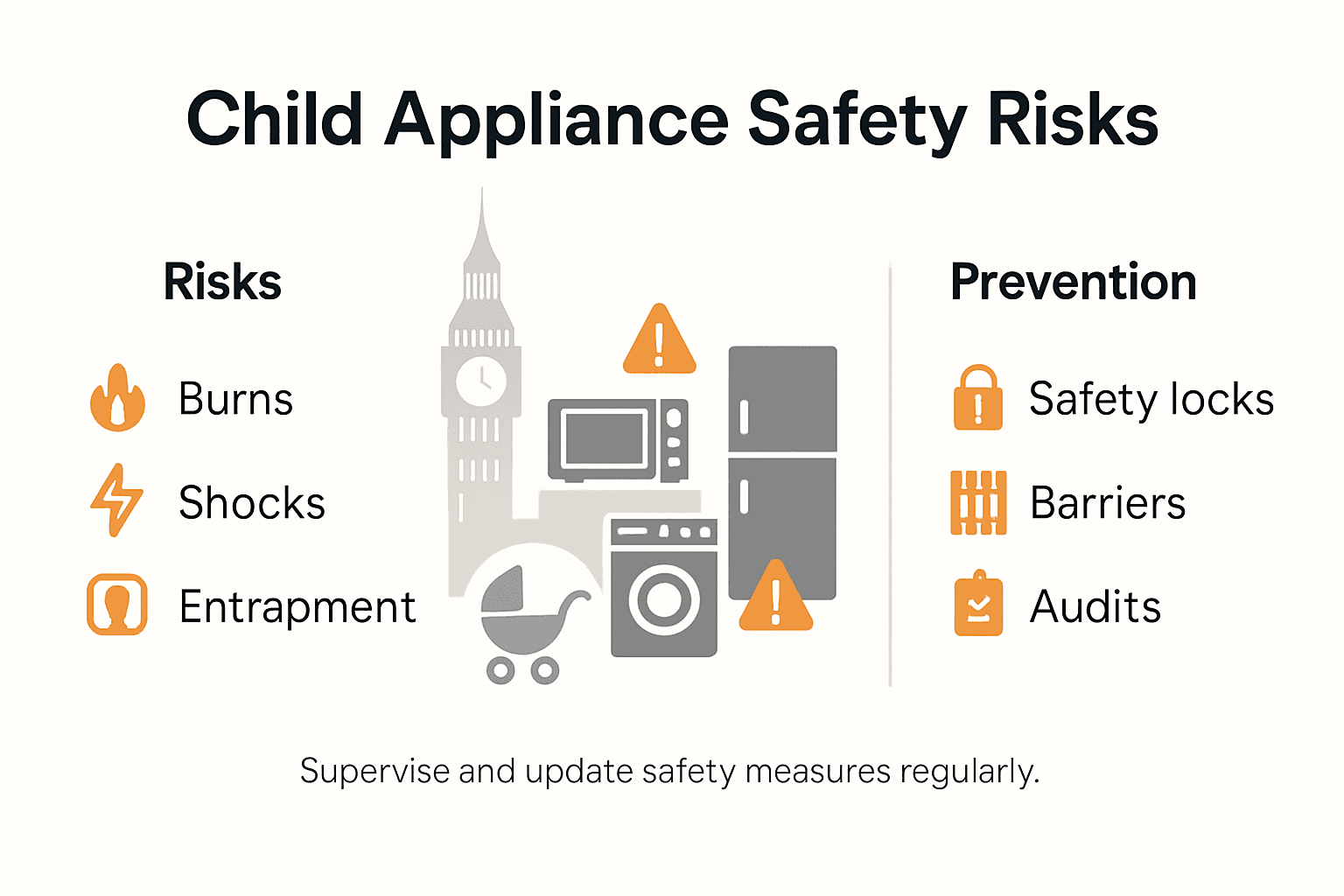 Child Appliance Safety Risks

Risks

Burns

Shocks

Entrapment

Prevention

Safety locks

Barriers

Audits

Supervise and update safety measures regularly.