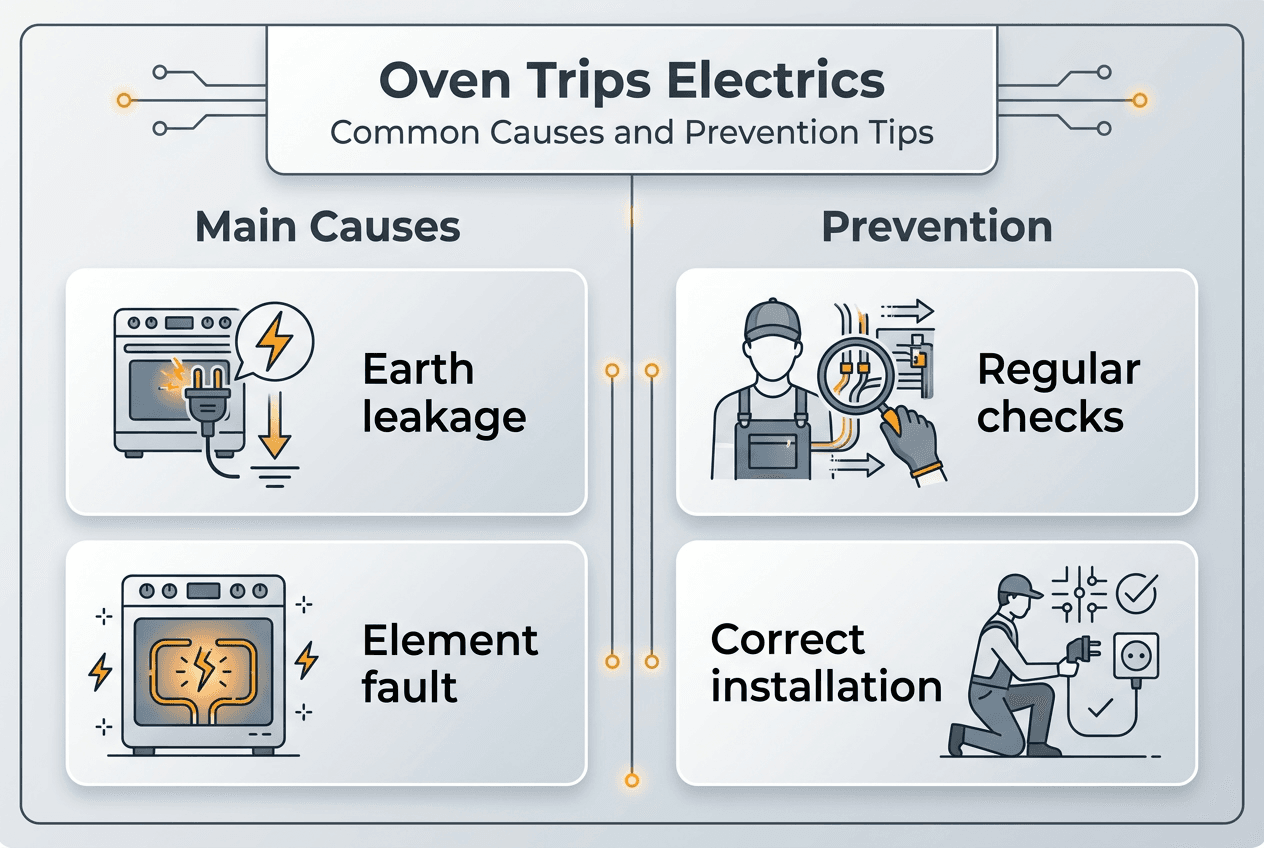 Oven Trips Electrics
Common Causes and Prevention Tips

Main Causes

Earth leakage

Element fault

Prevention

Regular checks

Correct installation