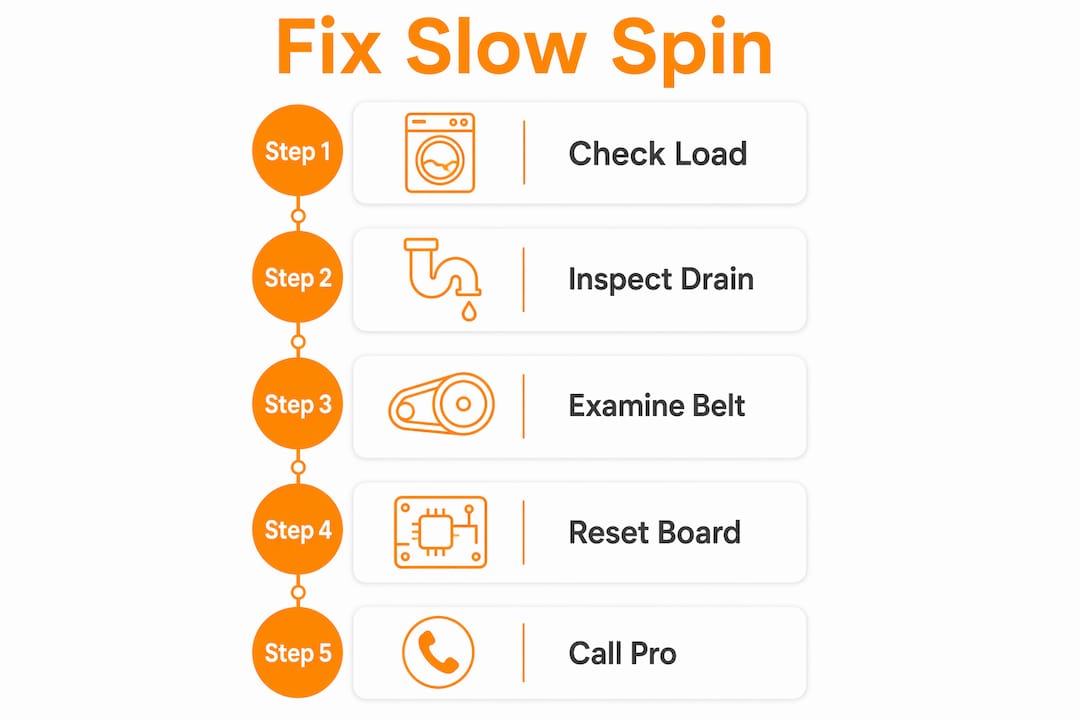 Fix Slow Spin

Step 1
Check Load

Step 2
Inspect Drain

Step 3
Examine Belt

Step 4
Reset Board

Step 5
Call Pro