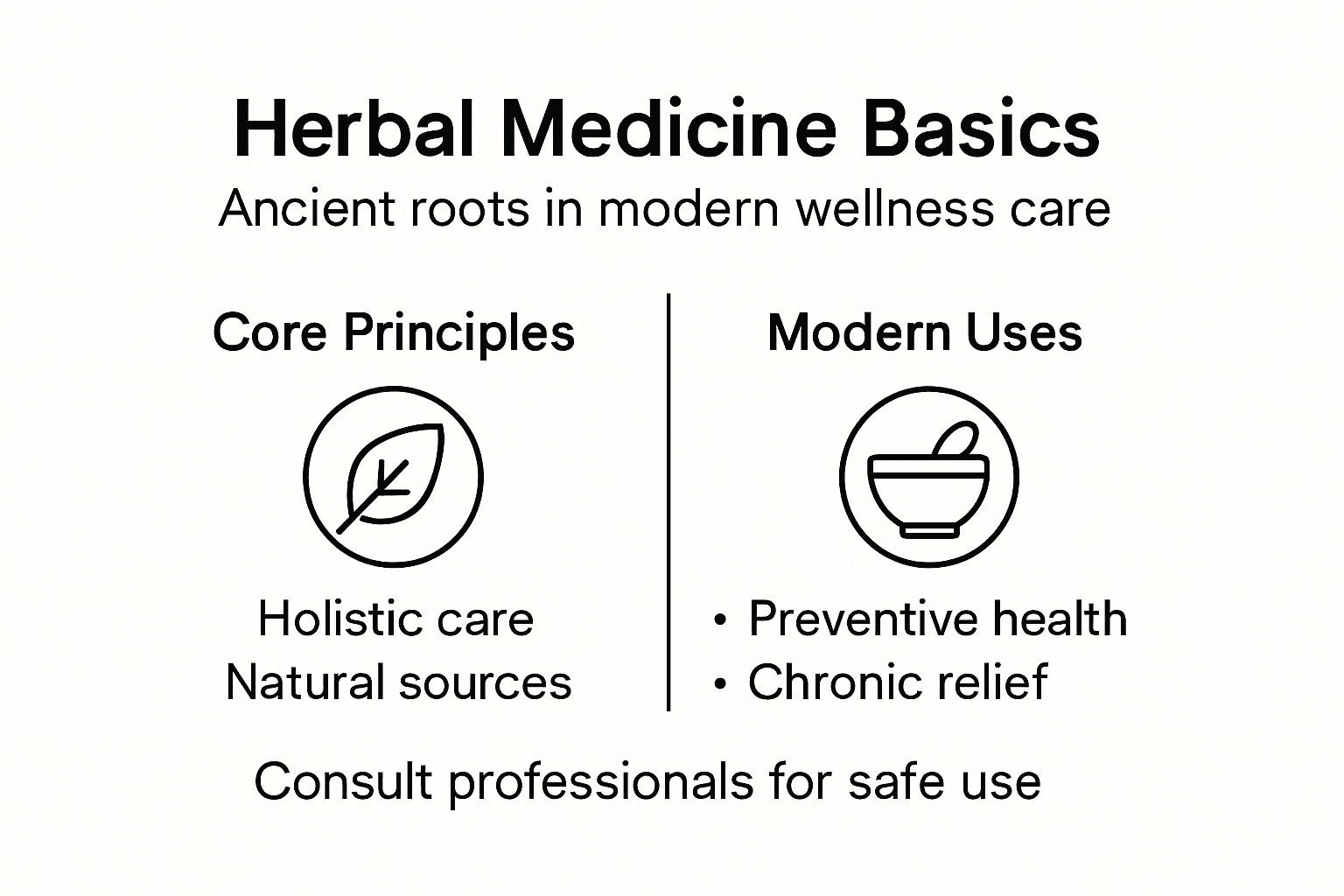 Herbal Medicine Basics
Ancient roots in modern wellness care

Core Principles

Holistic care
Natural sources

Modern Uses

• Preventive health
• Chronic relief

Consult professionals for safe use