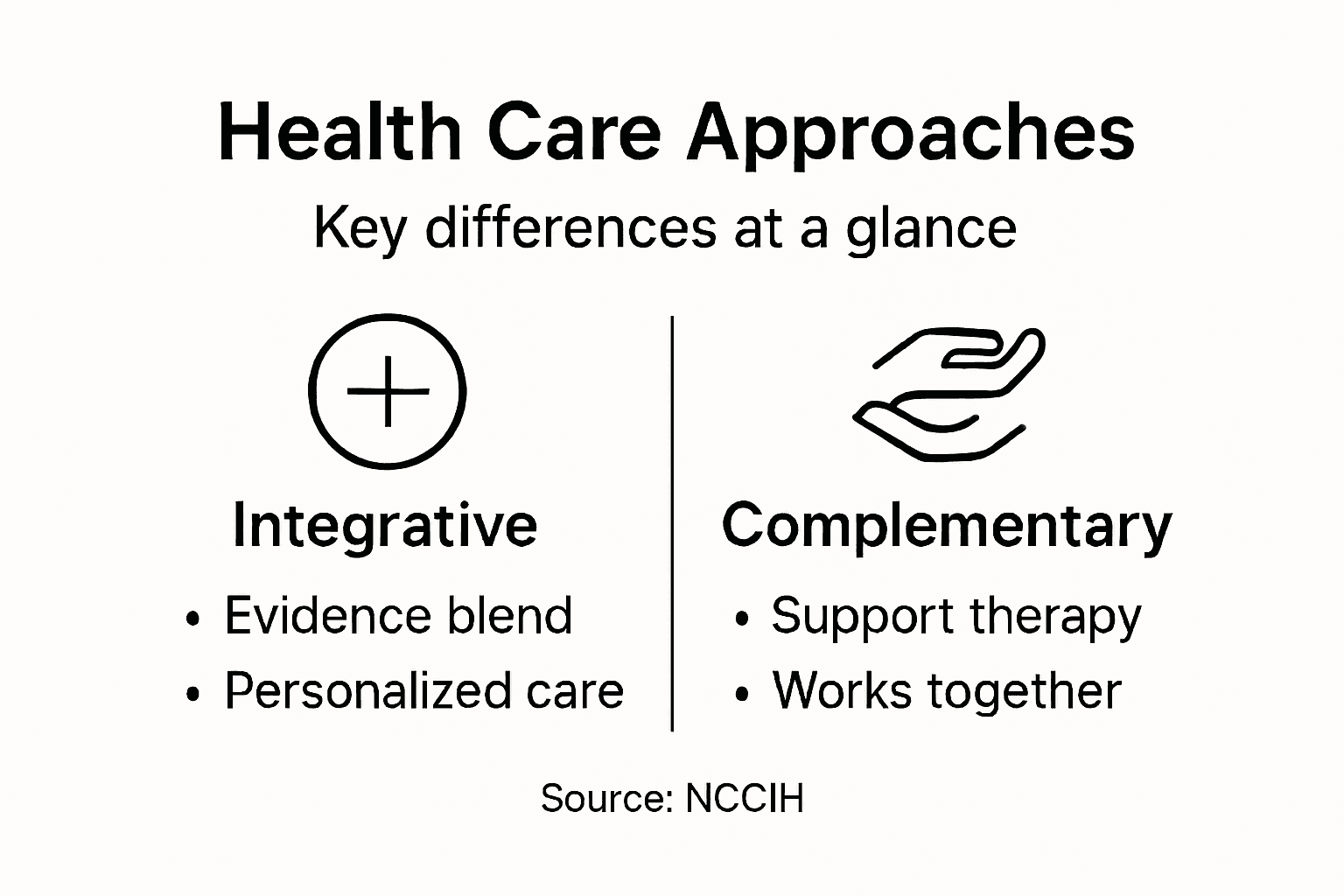 Health Care Approaches

Key differences at a glance

Integrative

• Evidence blend
• Personalized care

Complementary

• Support therapy
• Works together

Source: NCCIH