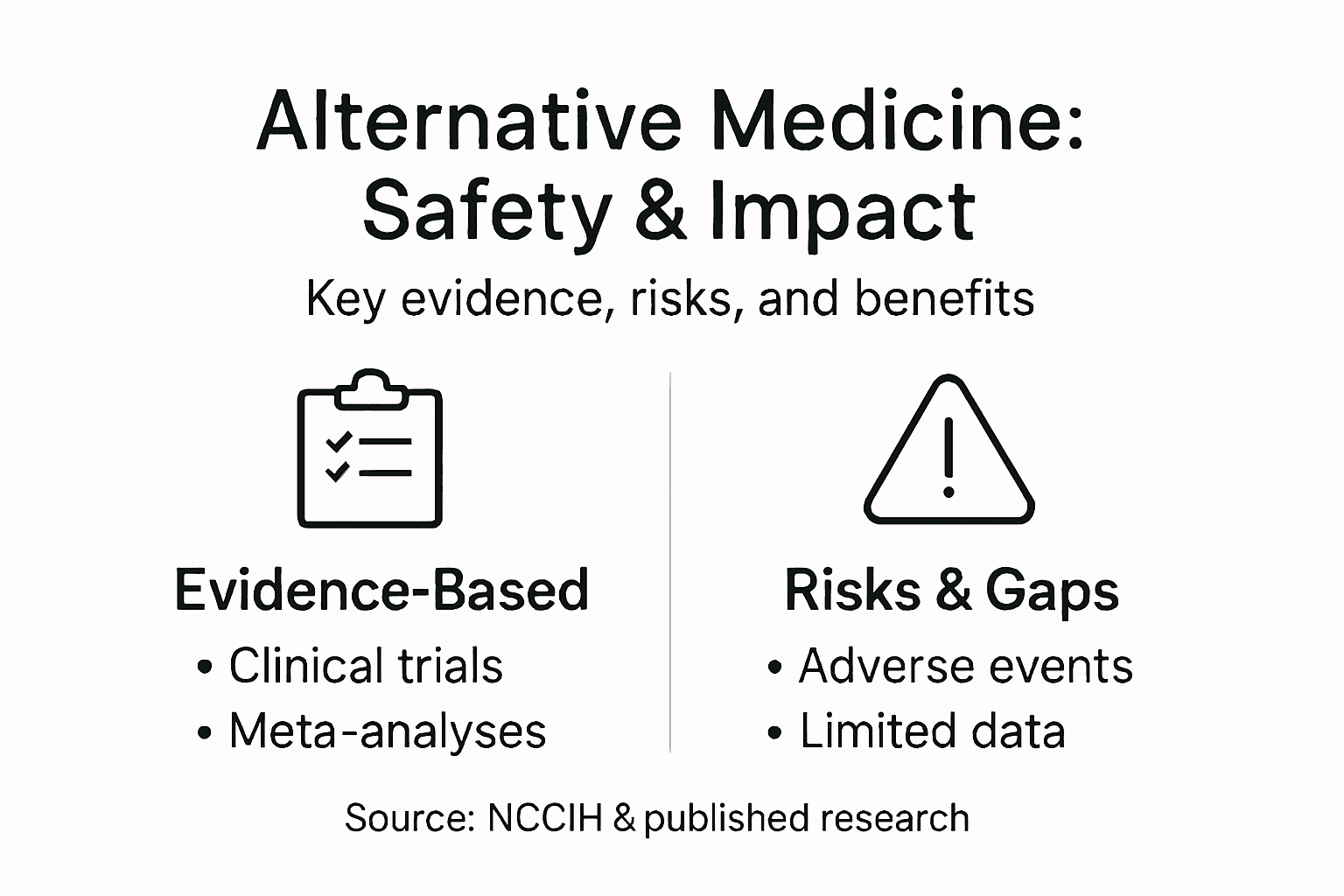 Alternative Medicine: Safety & Impact

Key evidence, risks, and benefits

Evidence-Based

• Clinical trials
• Meta-analyses

Risks & Gaps

• Adverse events
• Limited data

Source: NCCIH & published research