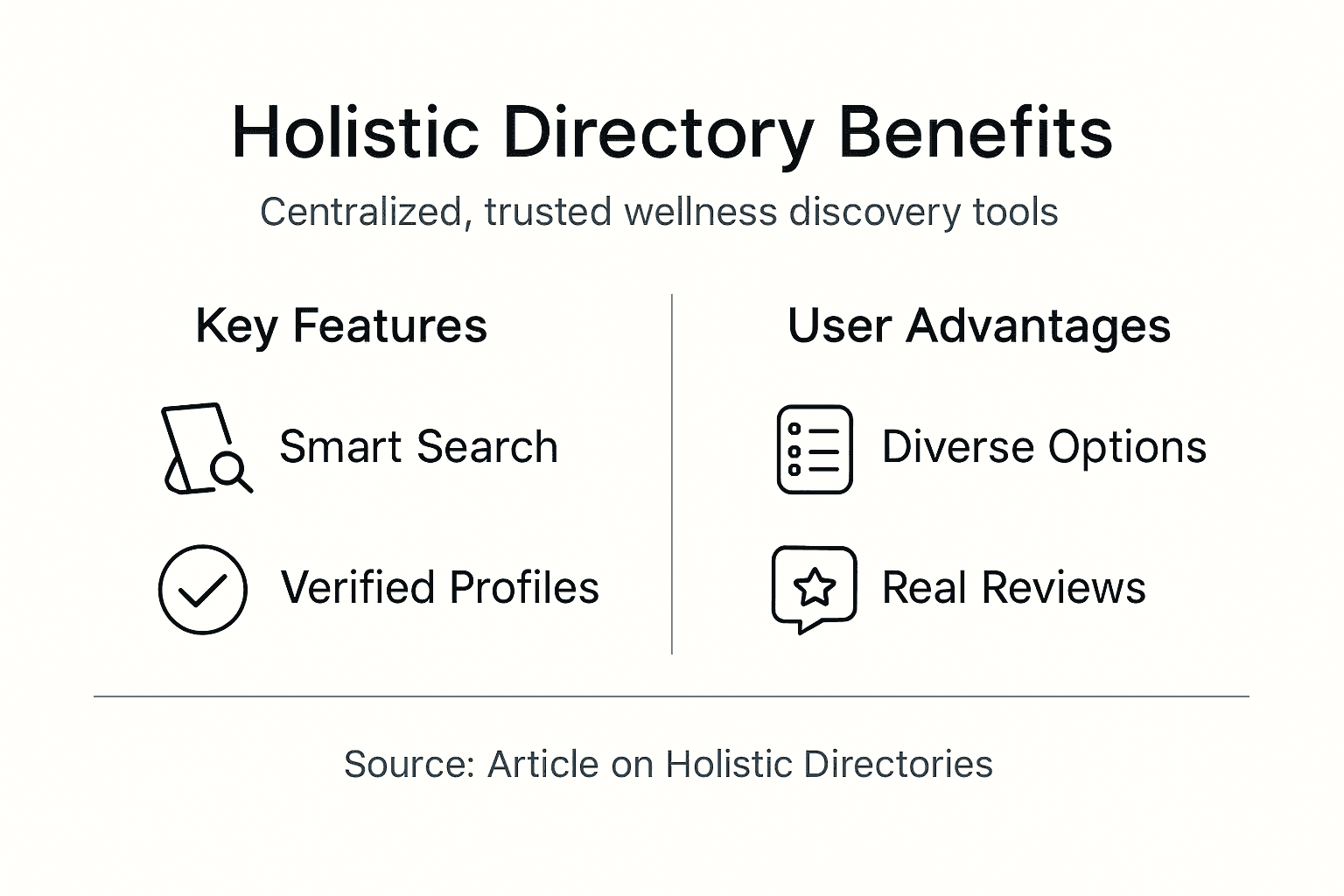 Holistic Directory Benefits

Centralized, trusted wellness discovery tools

Key Features

Smart Search

Verified Profiles

User Advantages

Diverse Options

Real Reviews

Source: Article on Holistic Directories