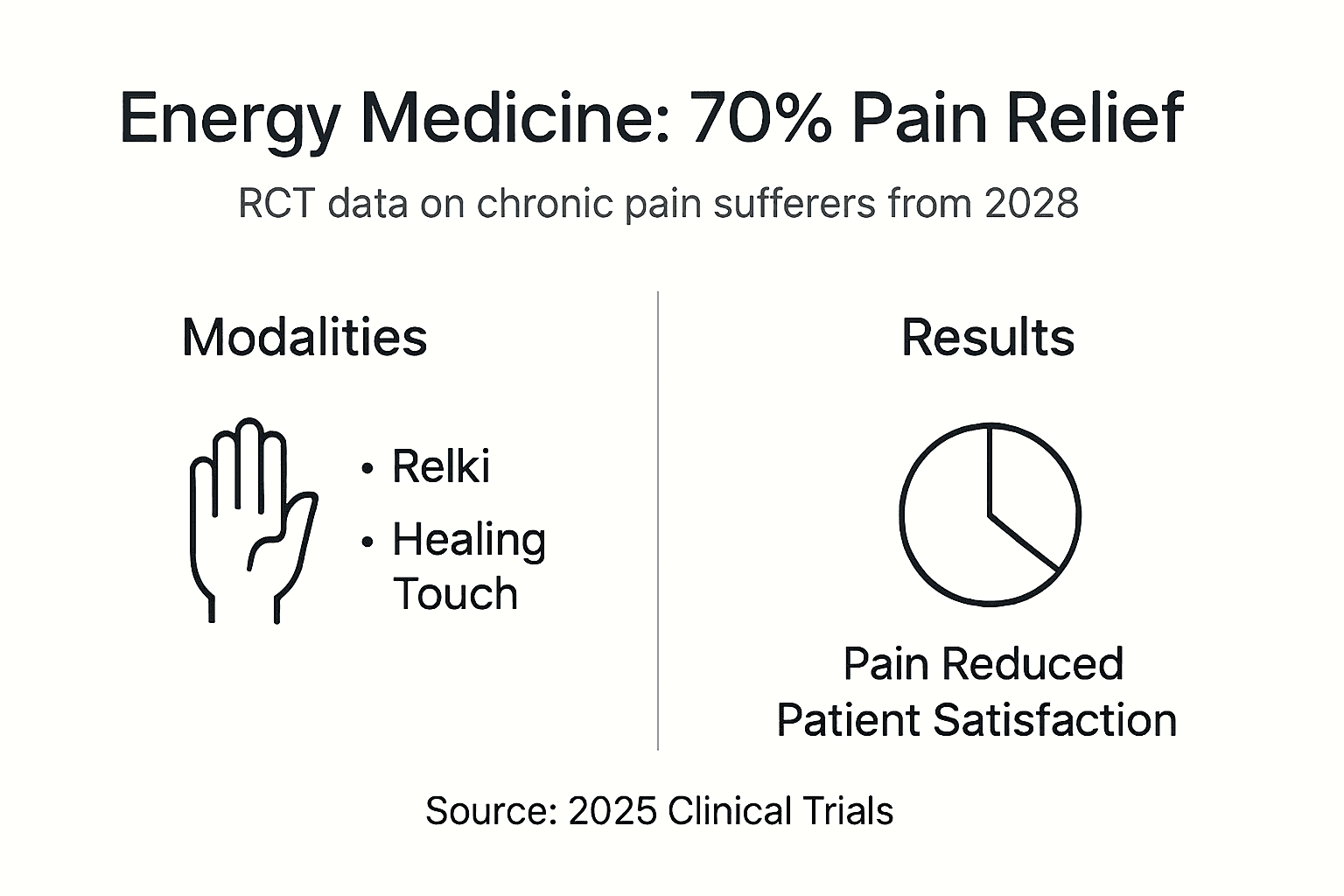 Energy Medicine: 70% Pain Relief

RCT data on chronic pain sufferers from 2028

Modalities

• Relki
• Healing Touch

Results

Pain Reduced
Patient Satisfaction

Source: 2025 Clinical Trials