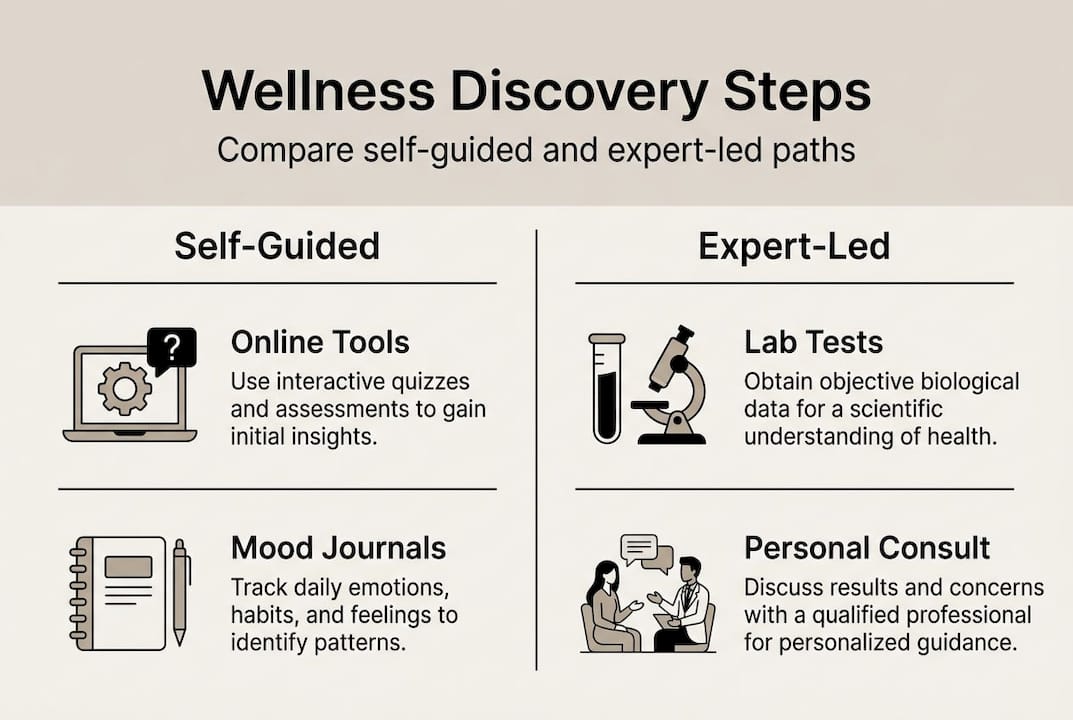 Wellness Discovery Steps

Compare self-guided and expert-led paths

Self-Guided

?

Online Tools

Use interactive quizzes and assessments to gain initial insights.

Mood Journals

Track daily emotions, habits, and feelings to identify patterns.

Expert-Led

Lab Tests

Obtain objective biological data for a scientific understanding of health.

Personal Consult

Discuss results and concerns with a qualified professional for personalized guidance.