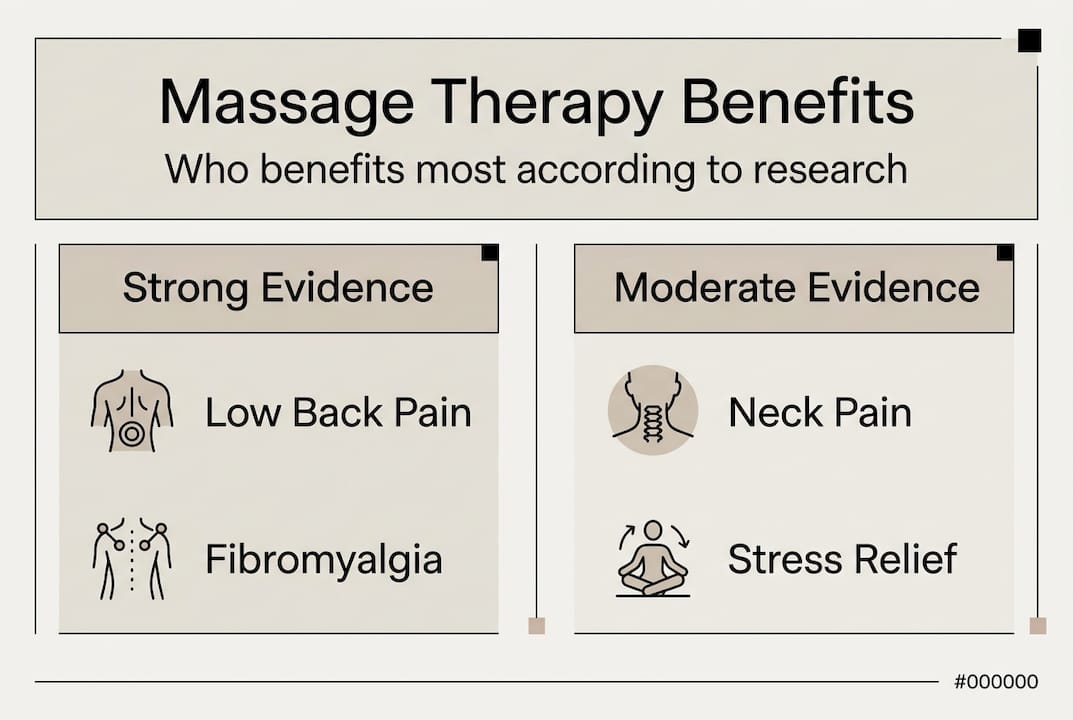 Massage Therapy Benefits
Who benefits most according to research

Strong Evidence

Low Back Pain

Fibromyalgia

Moderate Evidence

Neck Pain

Stress Relief

#000000