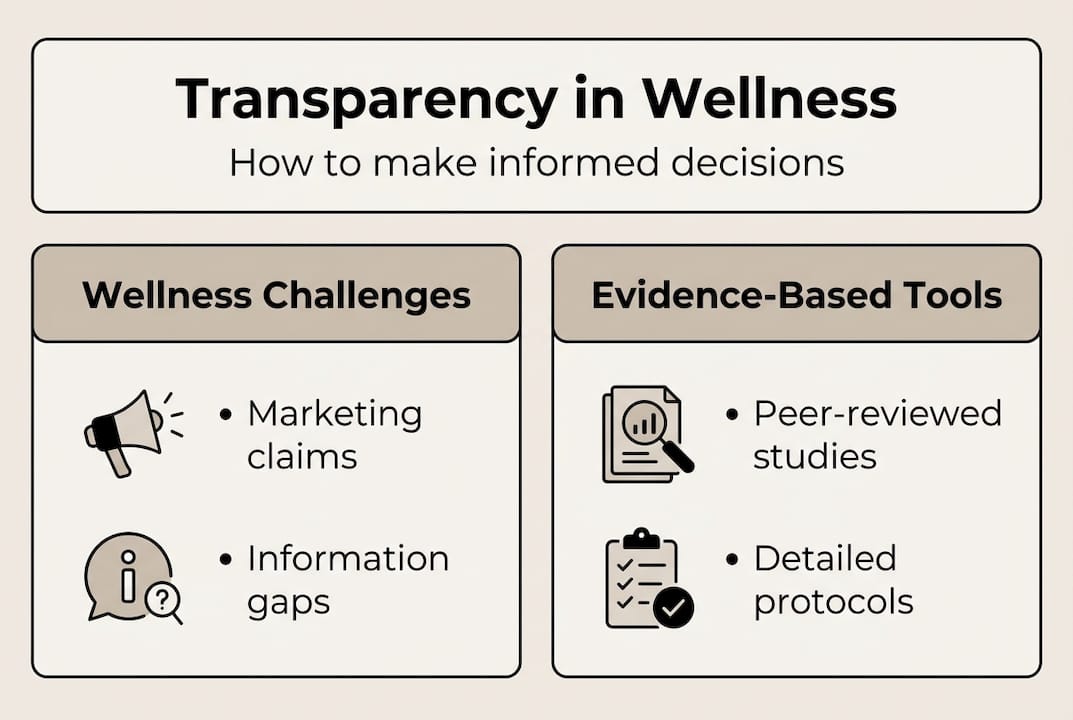 Transparency in Wellness

How to make informed decisions

Wellness Challenges

• Marketing claims

• Information gaps

Evidence-Based Tools

• Peer-reviewed studies

• Detailed protocols