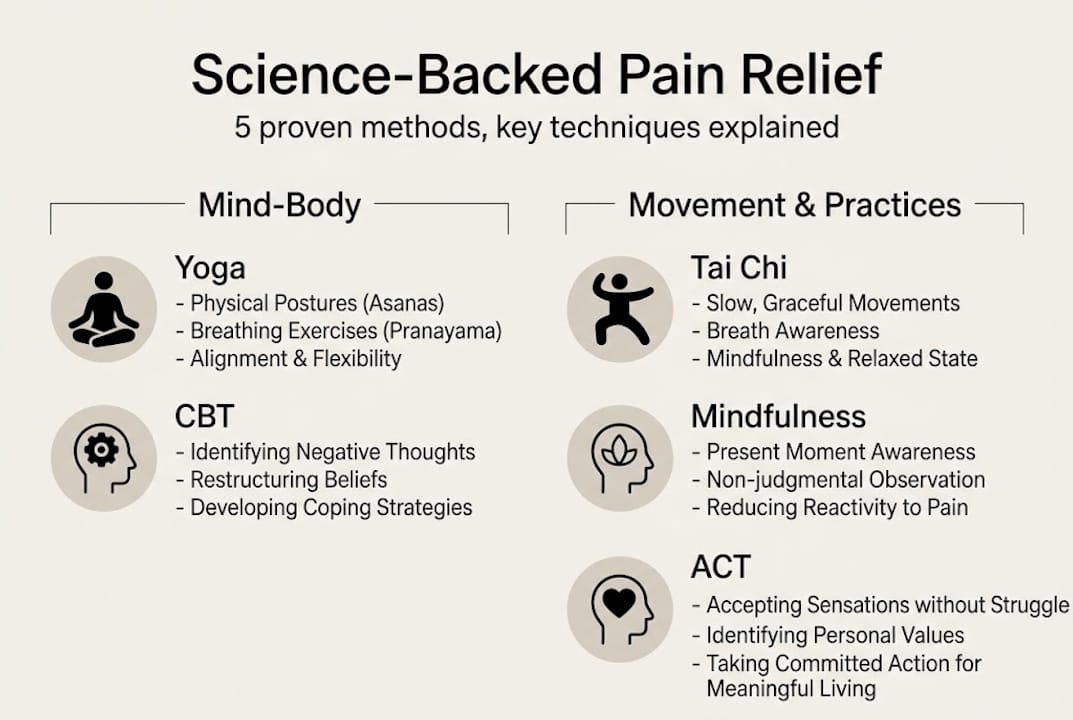 Science-Backed Pain Relief
5 proven methods, key techniques explained

Mind-Body

Yoga
- Physical Postures (Asanas)
- Breathing Exercises (Pranayama)
- Alignment & Flexibility

CBT
- Identifying Negative Thoughts
- Restructuring Beliefs
- Developing Coping Strategies

Movement & Practices

Tai Chi
- Slow, Graceful Movements
- Breath Awareness
- Mindfulness & Relaxed State

Mindfulness
- Present Moment Awareness
- Non-judgmental Observation
- Reducing Reactivity to Pain

ACT
- Accepting Sensations without Struggle
- Identifying Personal Values
- Taking Committed Action for Meaningful Living