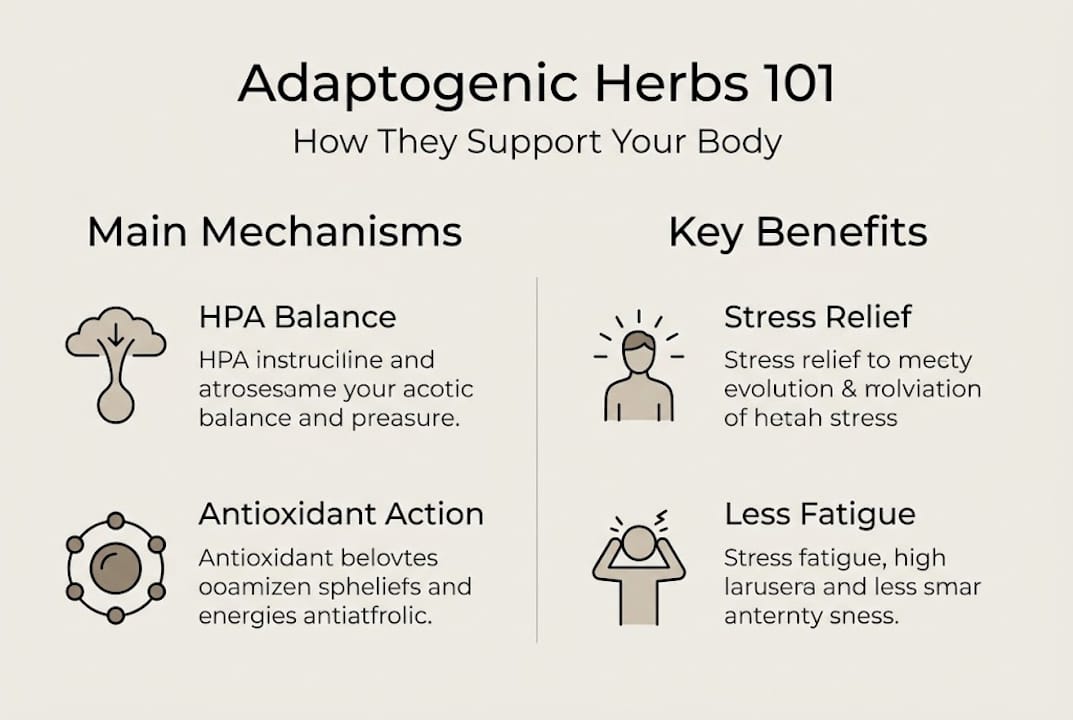 Adaptogenic Herbs 101
How They Support Your Body

Main Mechanisms

HPA Balance
HPA instruciline and atrosesame your acotic balance and preasure.

Antioxidant Action
Antioxidant belovtes ooamizen spheliefs and energies antiatfrolic.

Key Benefits

Stress Relief
Stress relief to mecty evolution & rnolviation of hetah stress

Less Fatigue
Stress fatigue, high larusera and less smar anternty sness.