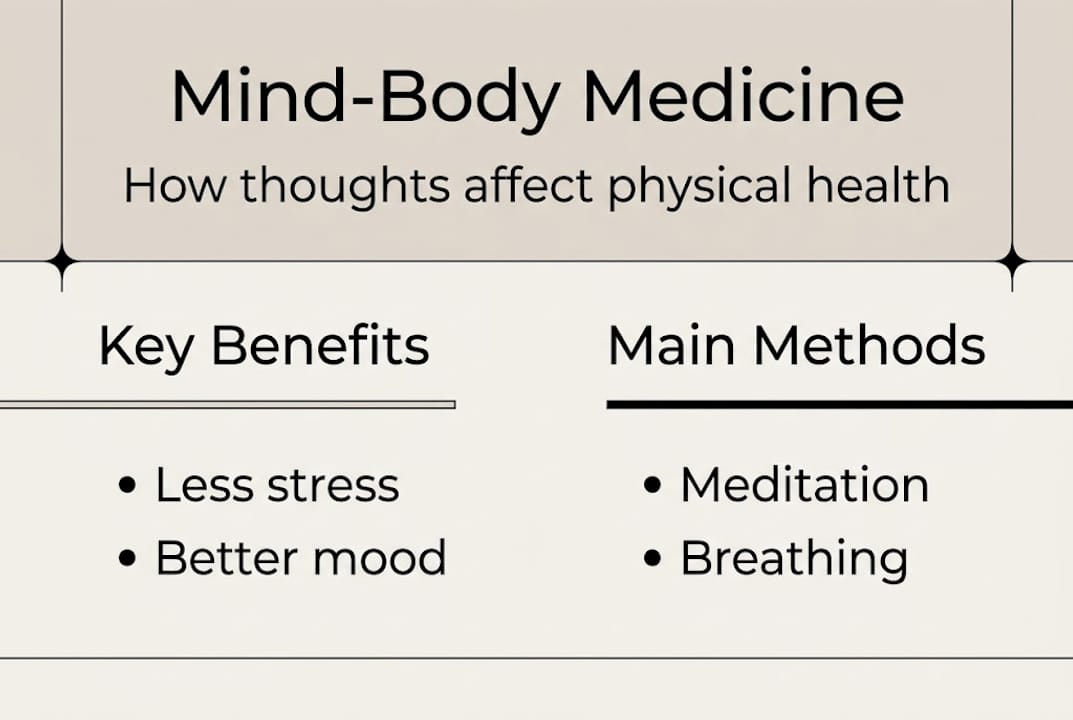 Mind-Body Medicine

How thoughts affect physical health

Key Benefits

• Less stress
• Better mood

Main Methods

• Meditation
• Breathing