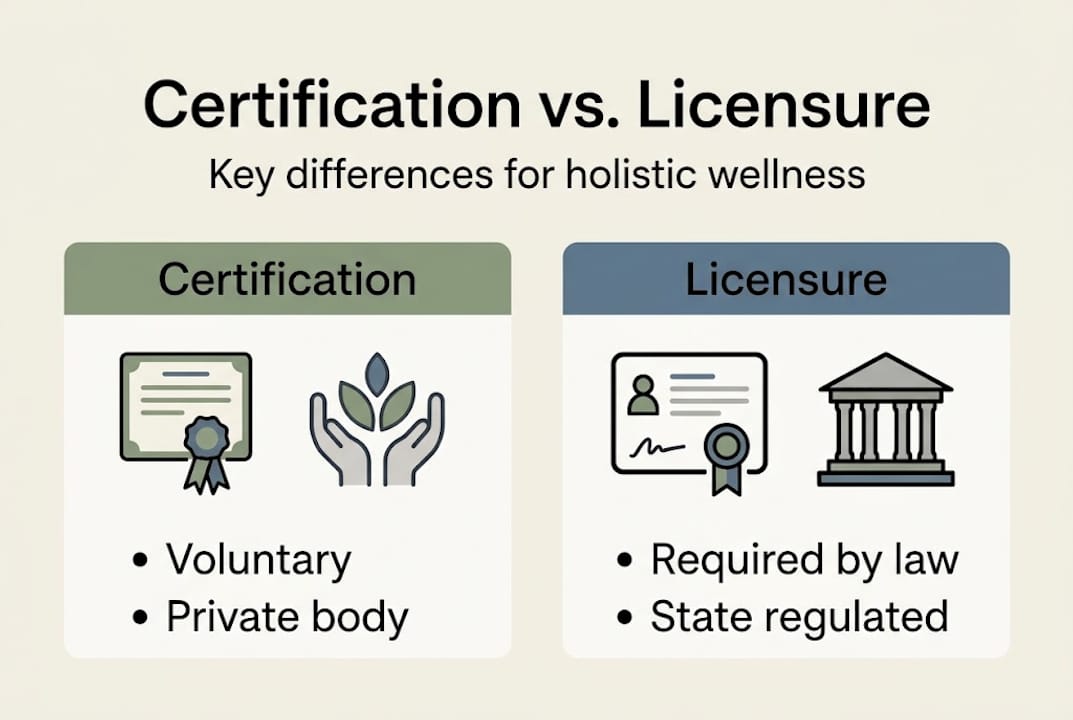 Certification vs. Licensure

Key differences for holistic wellness

Certification

• Voluntary
• Private body

Licensure

• Required by law
• State regulated