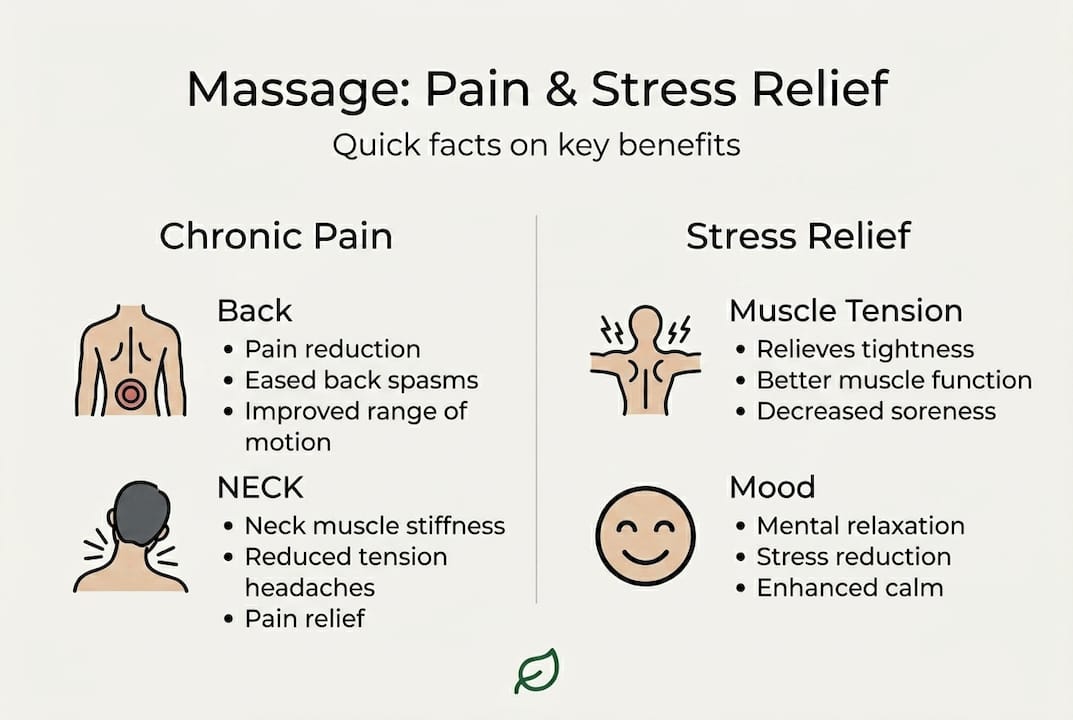 Massage: Pain & Stress Relief
Quick facts on key benefits

Chronic Pain

Back
• Pain reduction
• Eased back spasms
• Improved range of motion

NECK
• Neck muscle stiffness
• Reduced tension headaches
• Pain relief

Stress Relief

Muscle Tension
• Relieves tightness
• Better muscle function
• Decreased soreness

Mood
• Mental relaxation
• Stress reduction
• Enhanced calm