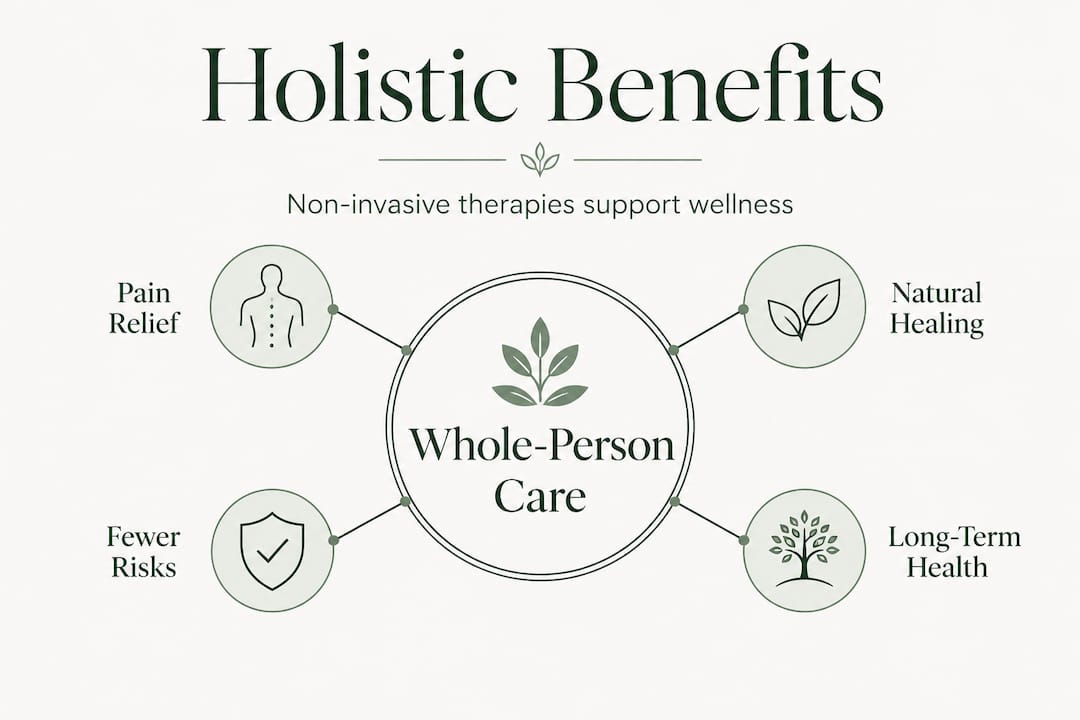 Holistic Benefits

Non-invasive therapies support wellness

Pain Relief

Natural Healing

Whole-Person Care

Fewer Risks

Long-Term Health