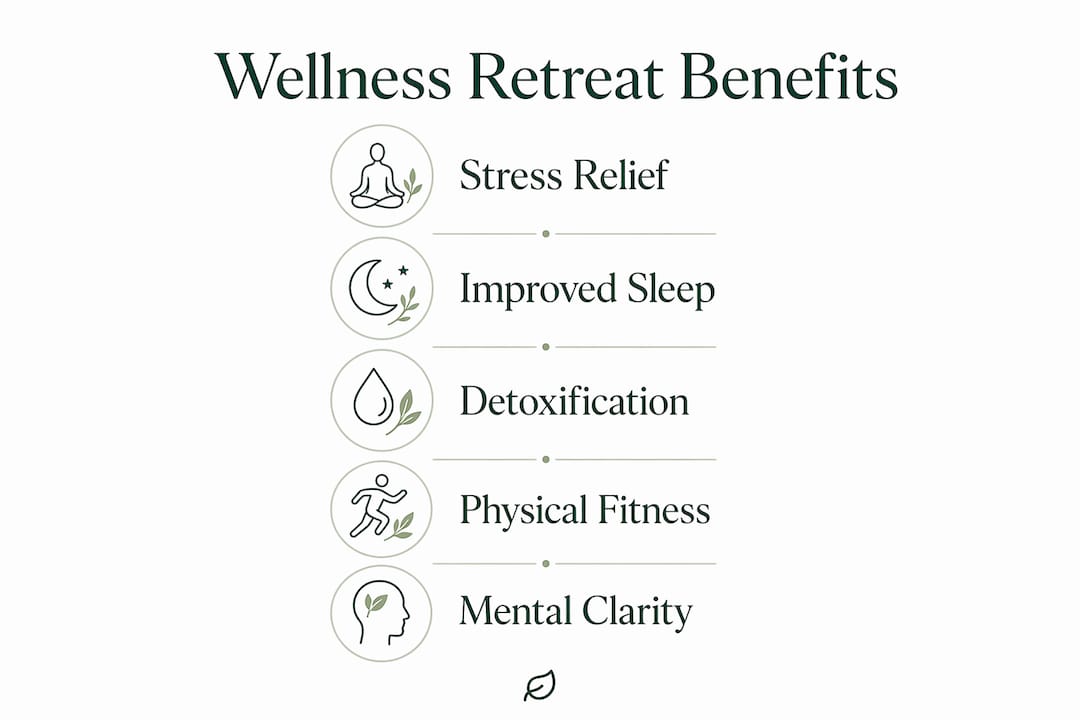 Wellness Retreat Benefits

Stress Relief

Improved Sleep

Detoxification

Physical Fitness

Mental Clarity