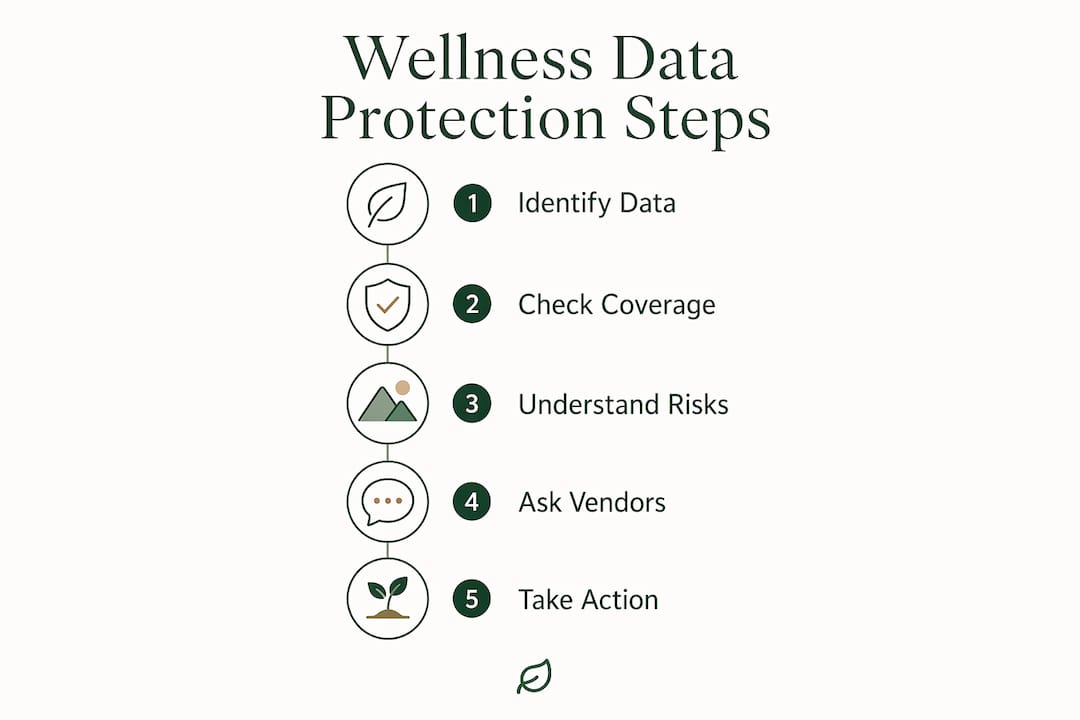 Wellness Data Protection Steps

1 Identify Data

2 Check Coverage

3 Understand Risks

4 Ask Vendors

5 Take Action