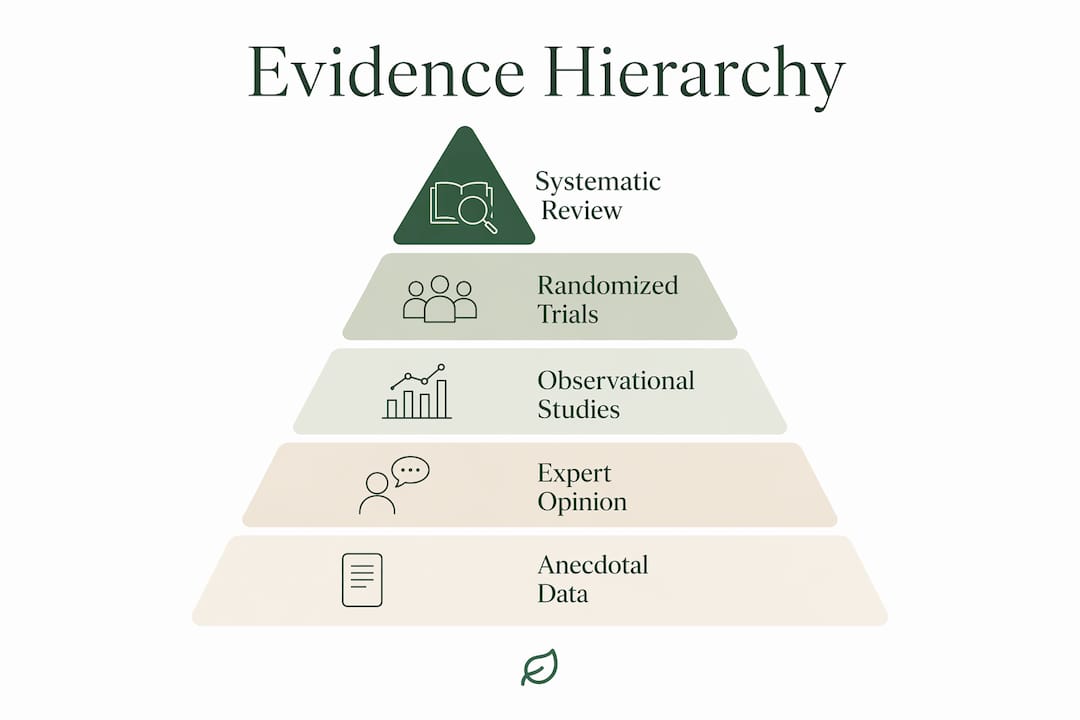 Evidence Hierarchy

Systematic Review

Randomized Trials

Observational Studies

Expert Opinion

Anecdotal Data