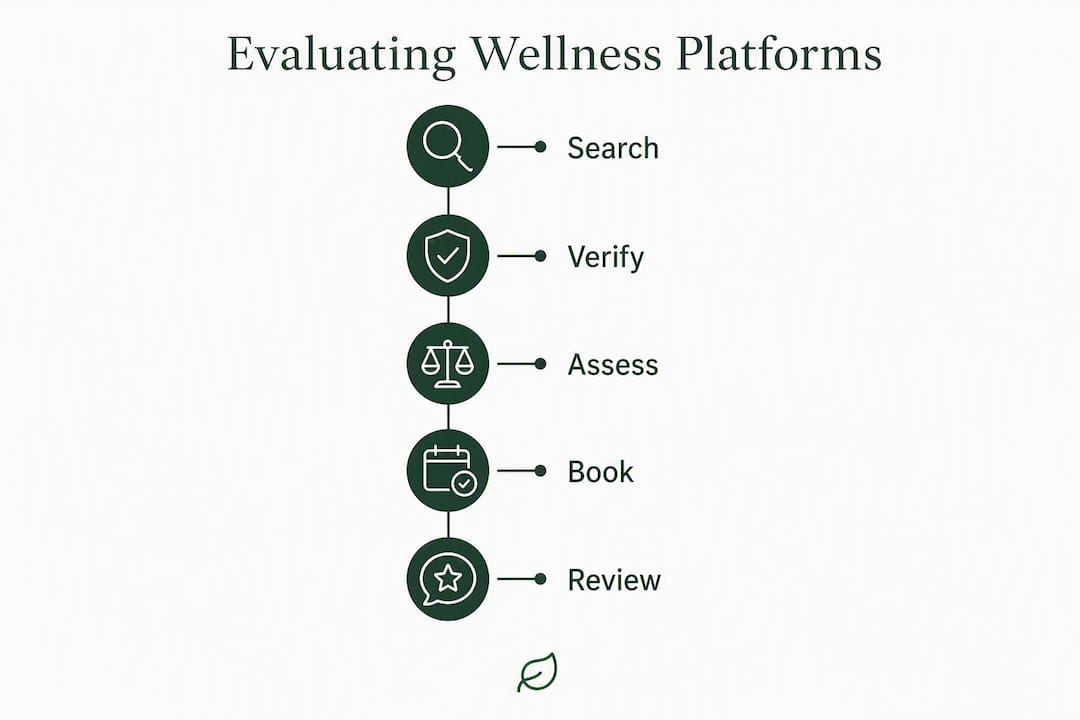 Evaluating Wellness Platforms

Search

Verify

Assess

Book

Review