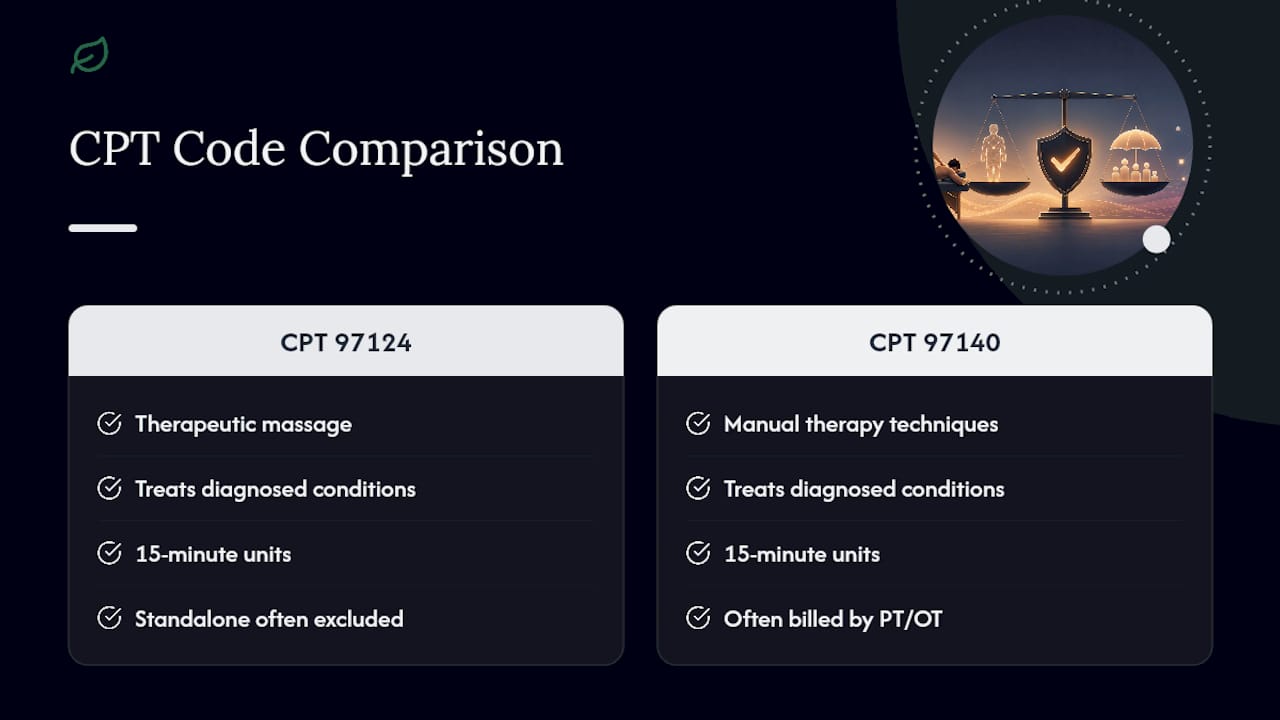 CPT Code Comparison

CPT 97124

Therapeutic massage

Treats diagnosed conditions

15-minute units

Standalone often excluded

CPT 97140

Manual therapy techniques

Treats diagnosed conditions

15-minute units

Often billed by PT/OT