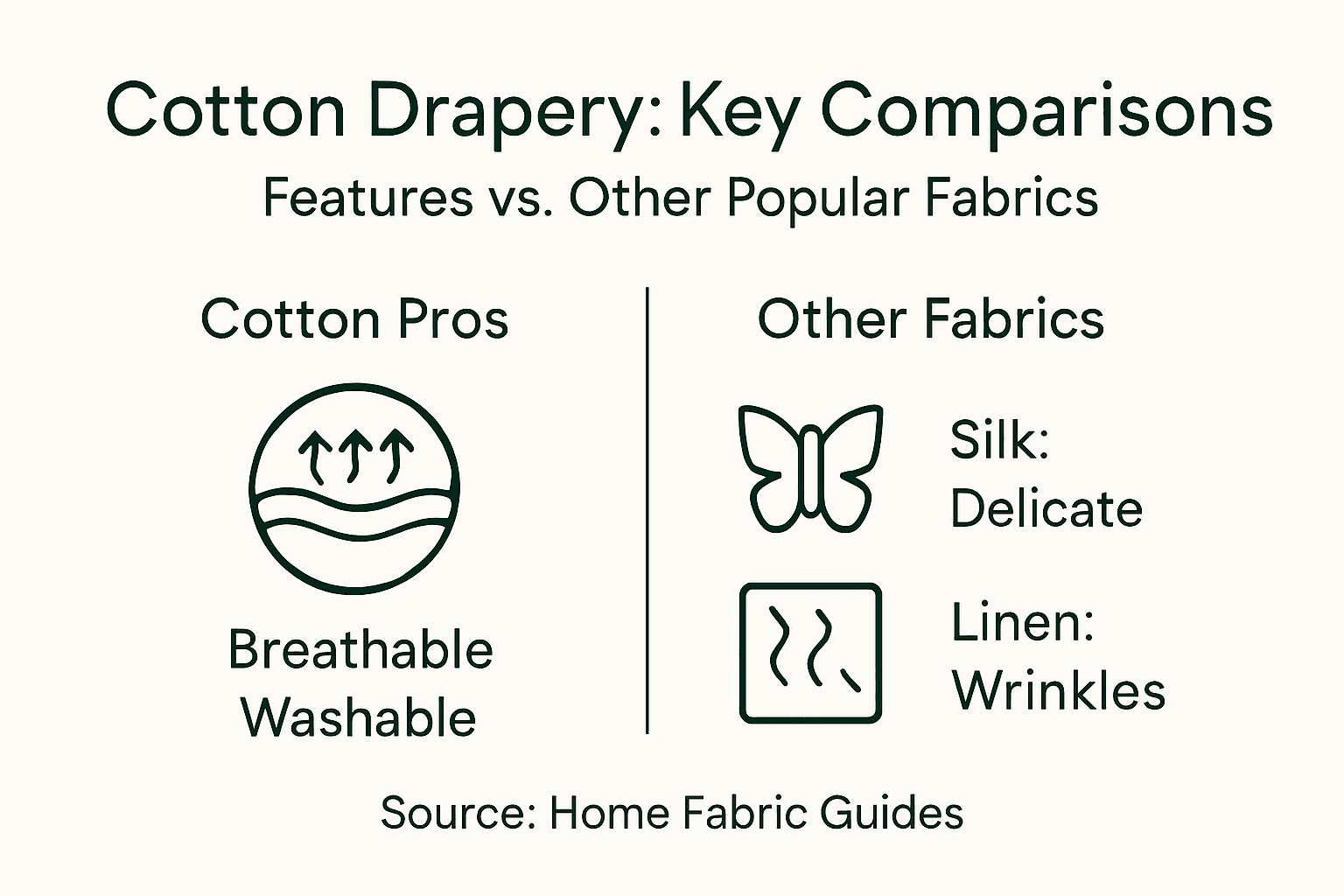 Cotton Drapery: Key Comparisons

Features vs. Other Popular Fabrics

Cotton Pros

Breathable
Washable

Other Fabrics

Silk:
Delicate

Linen:
Wrinkles

Source: Home Fabric Guides