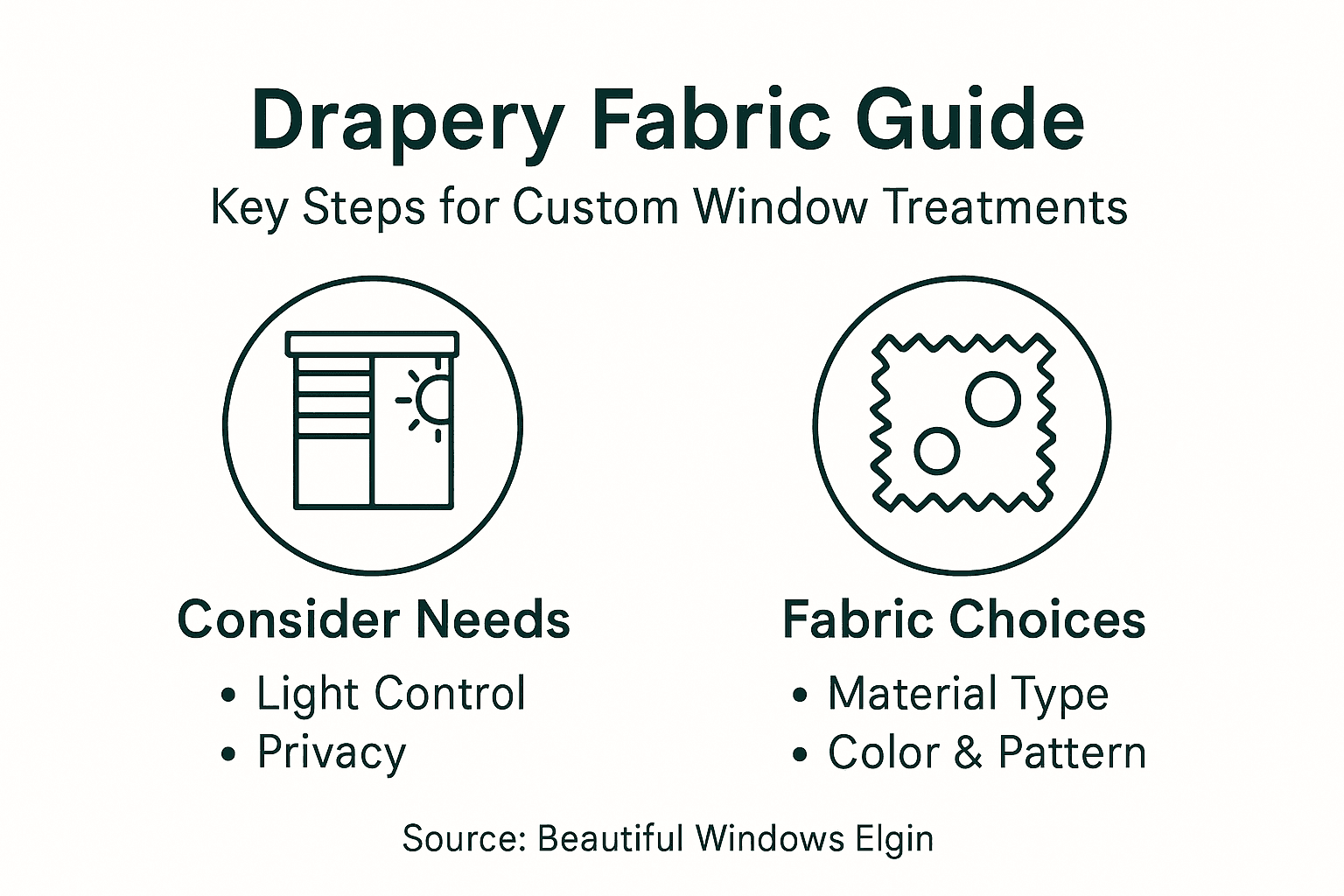 Drapery Fabric Guide
Key Steps for Custom Window Treatments

Consider Needs
• Light Control
• Privacy

Fabric Choices
• Material Type
• Color & Pattern

Source: Beautiful Windows Elgin