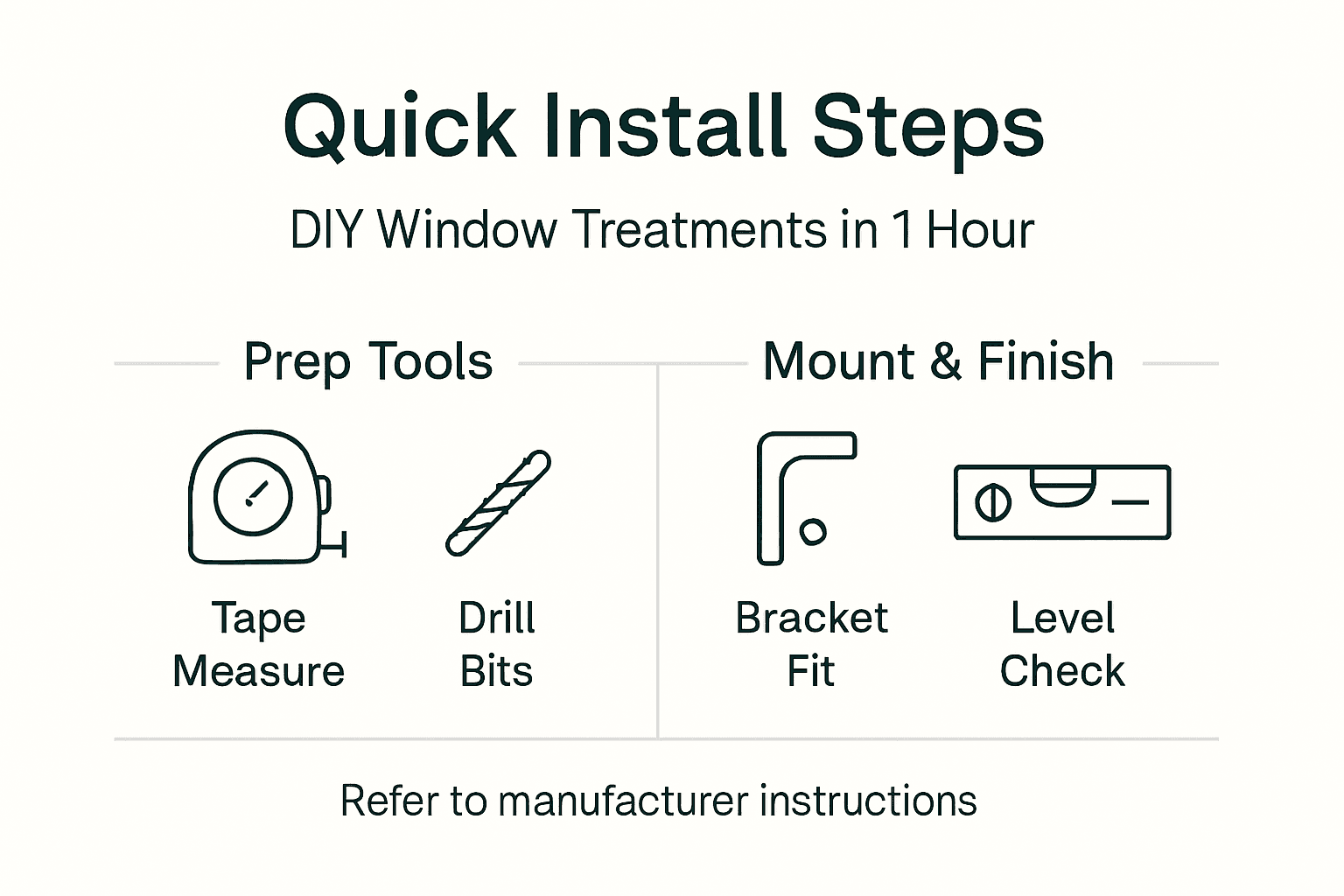 Quick Install Steps

DIY Window Treatments in 1 Hour

Prep Tools

Tape Measure

Drill Bits

Mount & Finish

Bracket Fit

Level Check

Refer to manufacturer instructions