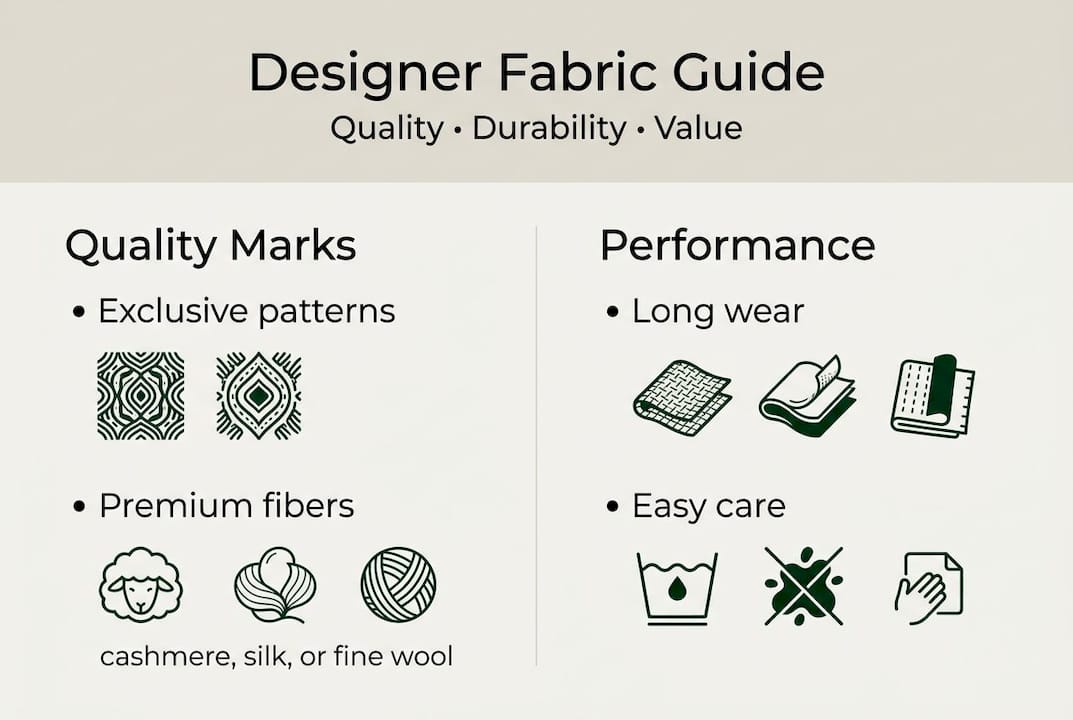 Designer Fabric Guide
Quality • Durability • Value

Quality Marks

• Exclusive patterns

• Premium fibers

cashmere, silk, or fine wool

Performance

• Long wear

• Easy care