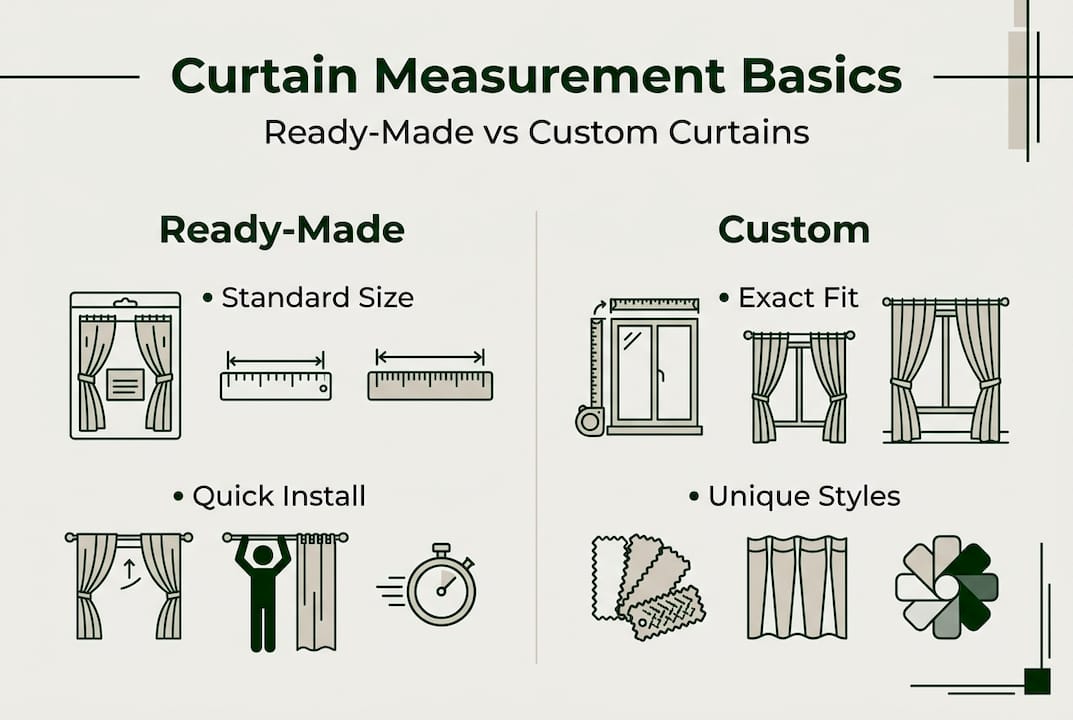 Curtain Measurement Basics

Ready-Made vs Custom Curtains

Ready-Made

• Standard Size

• Quick Install

Custom

• Exact Fit

• Unique Styles