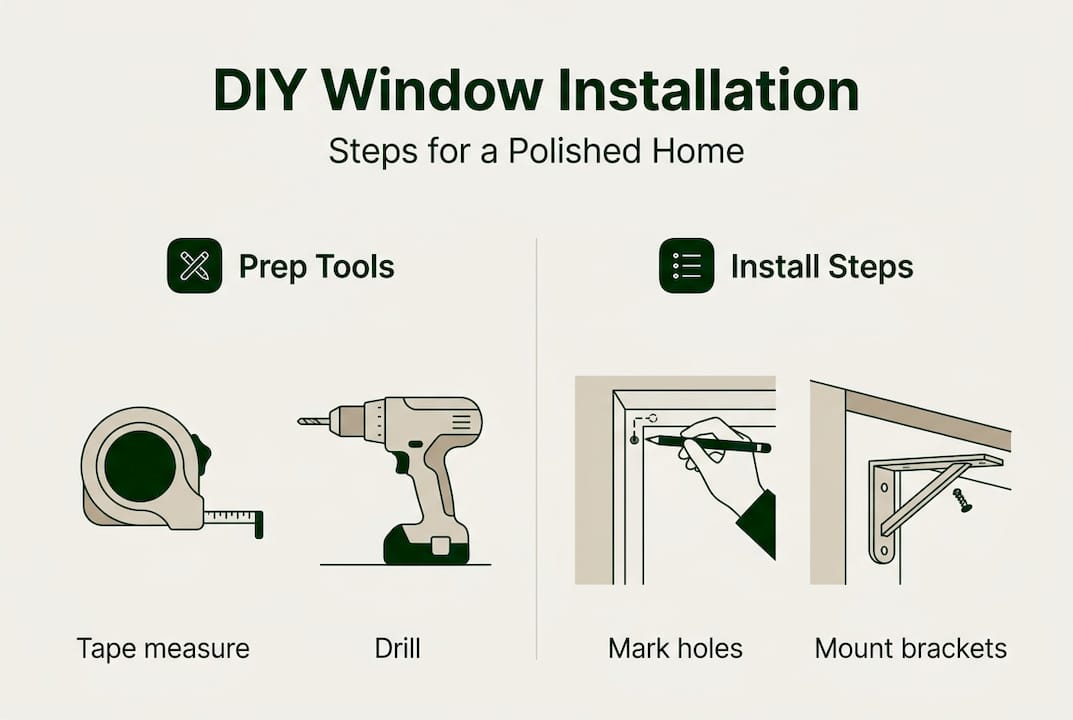 DIY Window Installation

Steps for a Polished Home

Prep Tools

Tape measure

Drill

Install Steps

Mark holes

Mount brackets