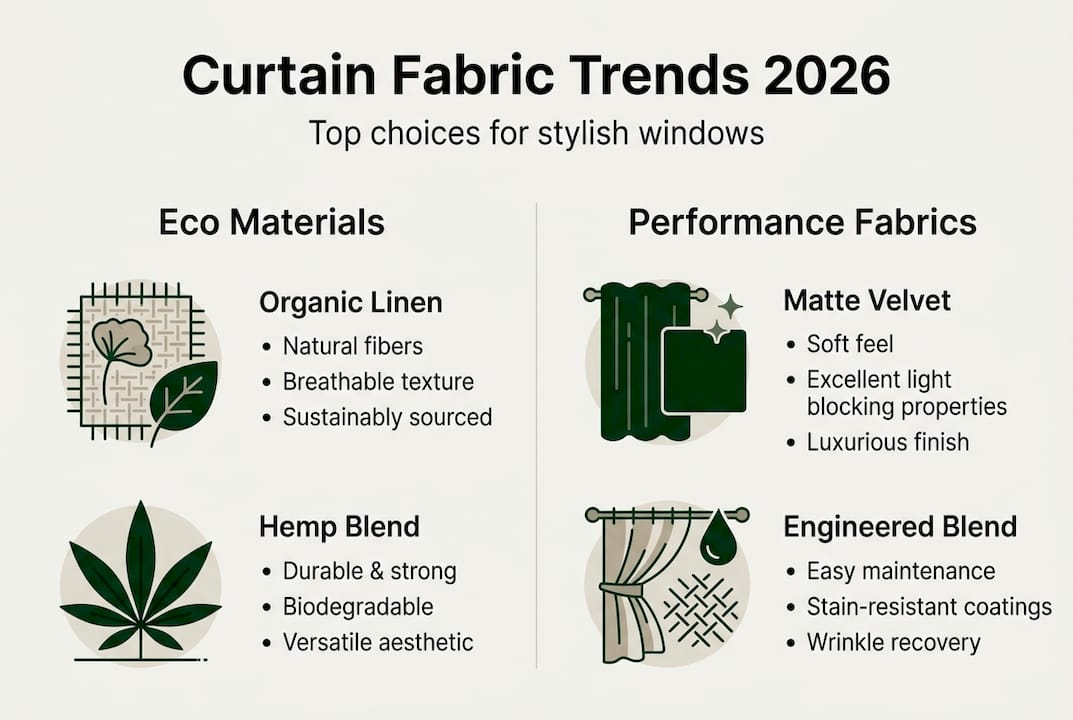 Curtain Fabric Trends 2026

Top choices for stylish windows

Eco Materials

Organic Linen
• Natural fibers
• Breathable texture
• Sustainably sourced

Hemp Blend
• Durable & strong
• Biodegradable
• Versatile aesthetic

Performance Fabrics

Matte Velvet
• Soft feel
• Excellent light blocking properties
• Luxurious finish

Engineered Blend
• Easy maintenance
• Stain-resistant coatings
• Wrinkle recovery