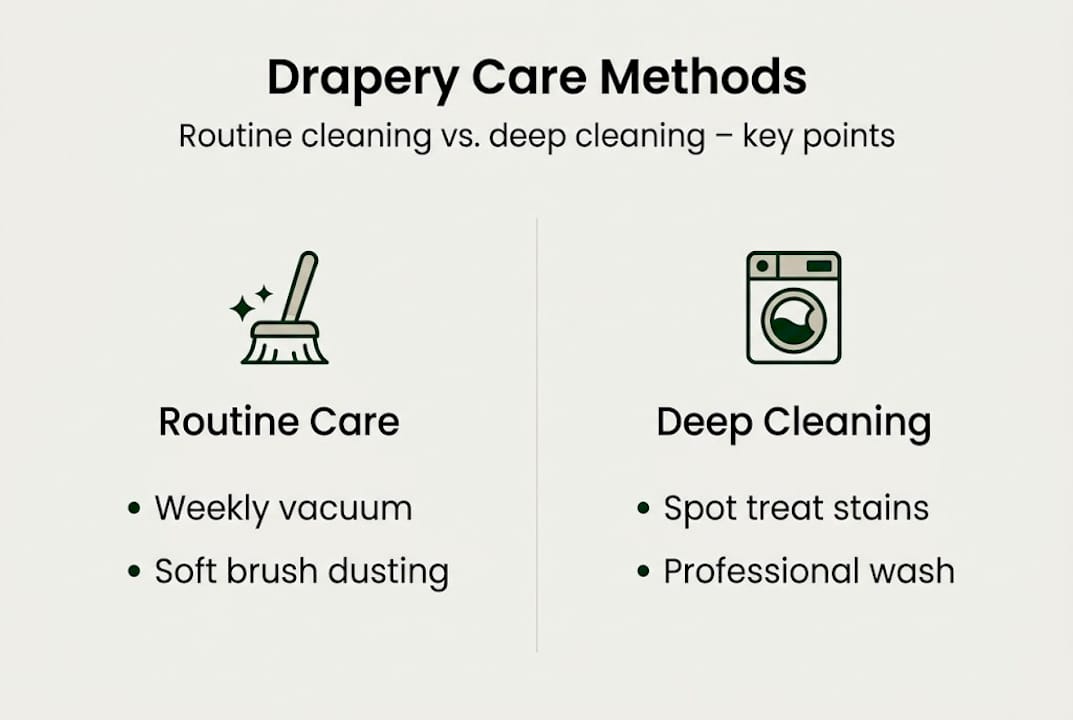 Drapery Care Methods
Routine cleaning vs. deep cleaning – key points

Routine Care
• Weekly vacuum
• Soft brush dusting

Deep Cleaning
• Spot treat stains
• Professional wash