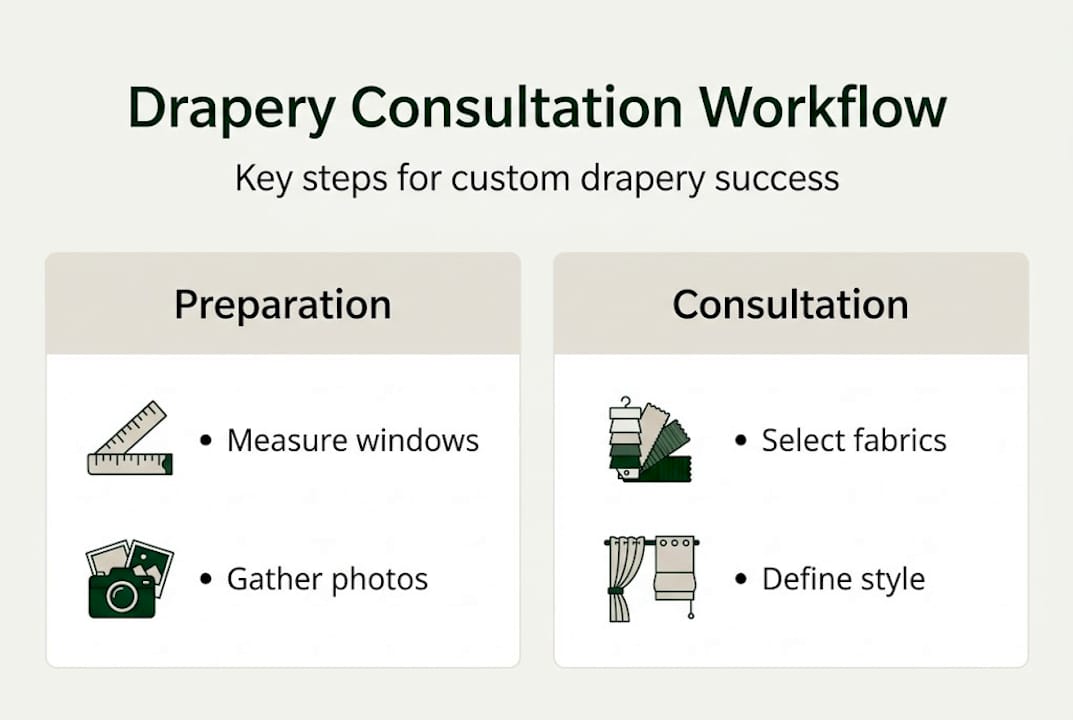 Drapery Consultation Workflow

Key steps for custom drapery success

Preparation

• Measure windows

• Gather photos

Consultation

• Select fabrics

• Define style