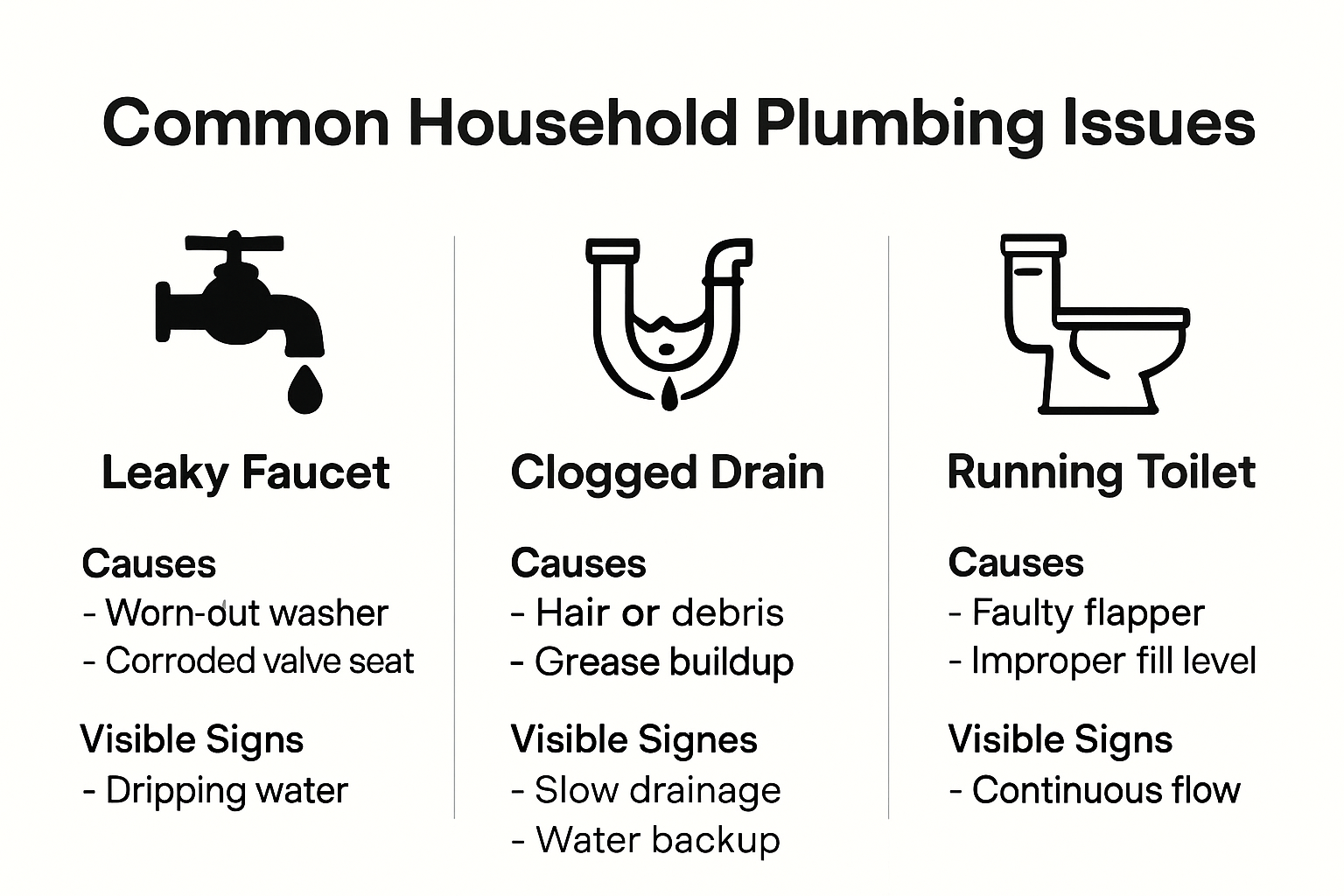 Common Household Plumbing Issues

Leaky Faucet

Causes
- Worn-out washer
- Corroded valve seat

Visible Signs
- Dripping water

Clogged Drain

Causes
- Hair or debris
- Grease buildup

Visible Signes
- Slow drainage
- Water backup

Running Toilet

Causes
- Faulty flapper
- Improper fill level

Visible Signs
- Continuous flow