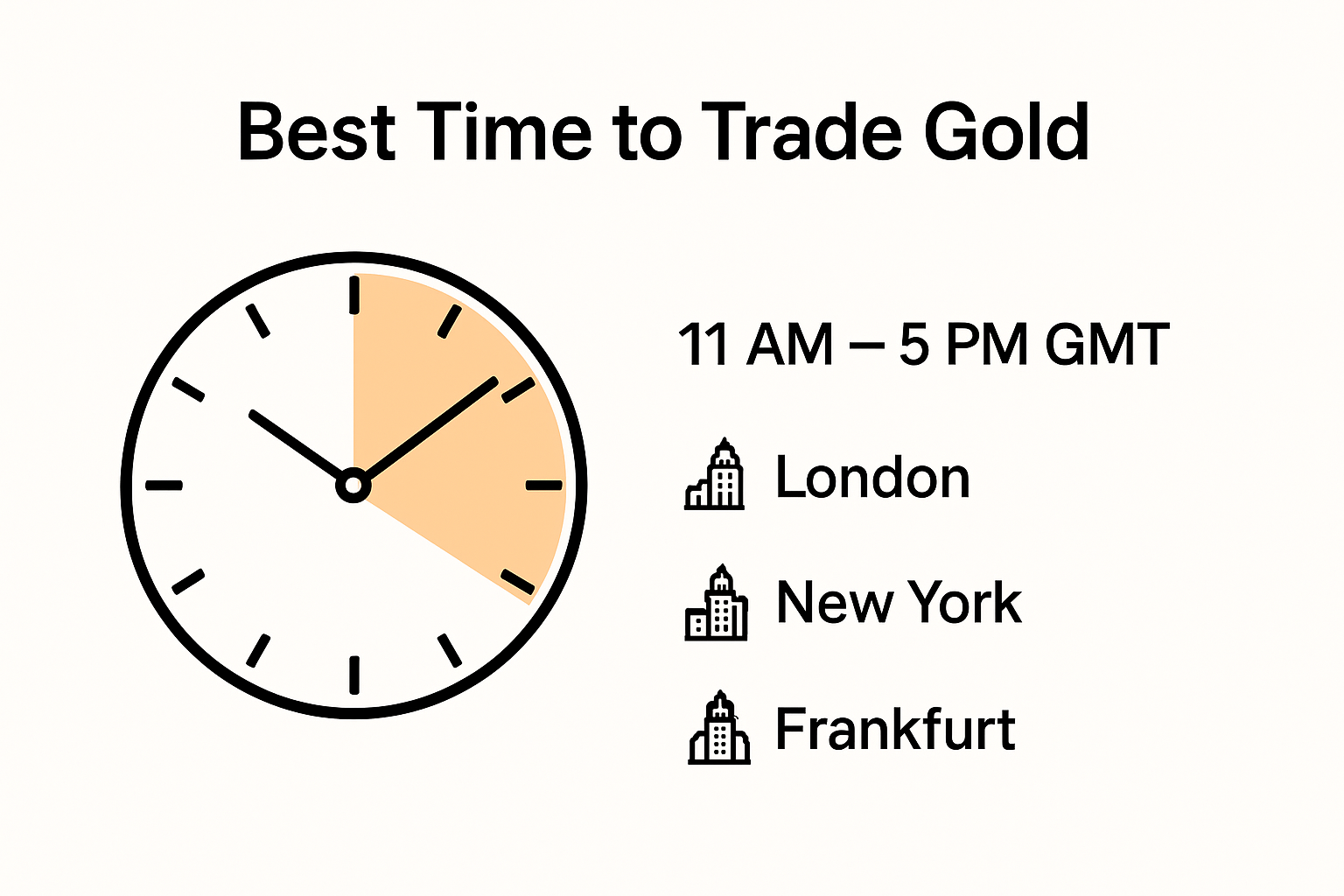 Best Time to Trade Gold

11 AM – 5 PM GMT

London

New York

Frankfurt