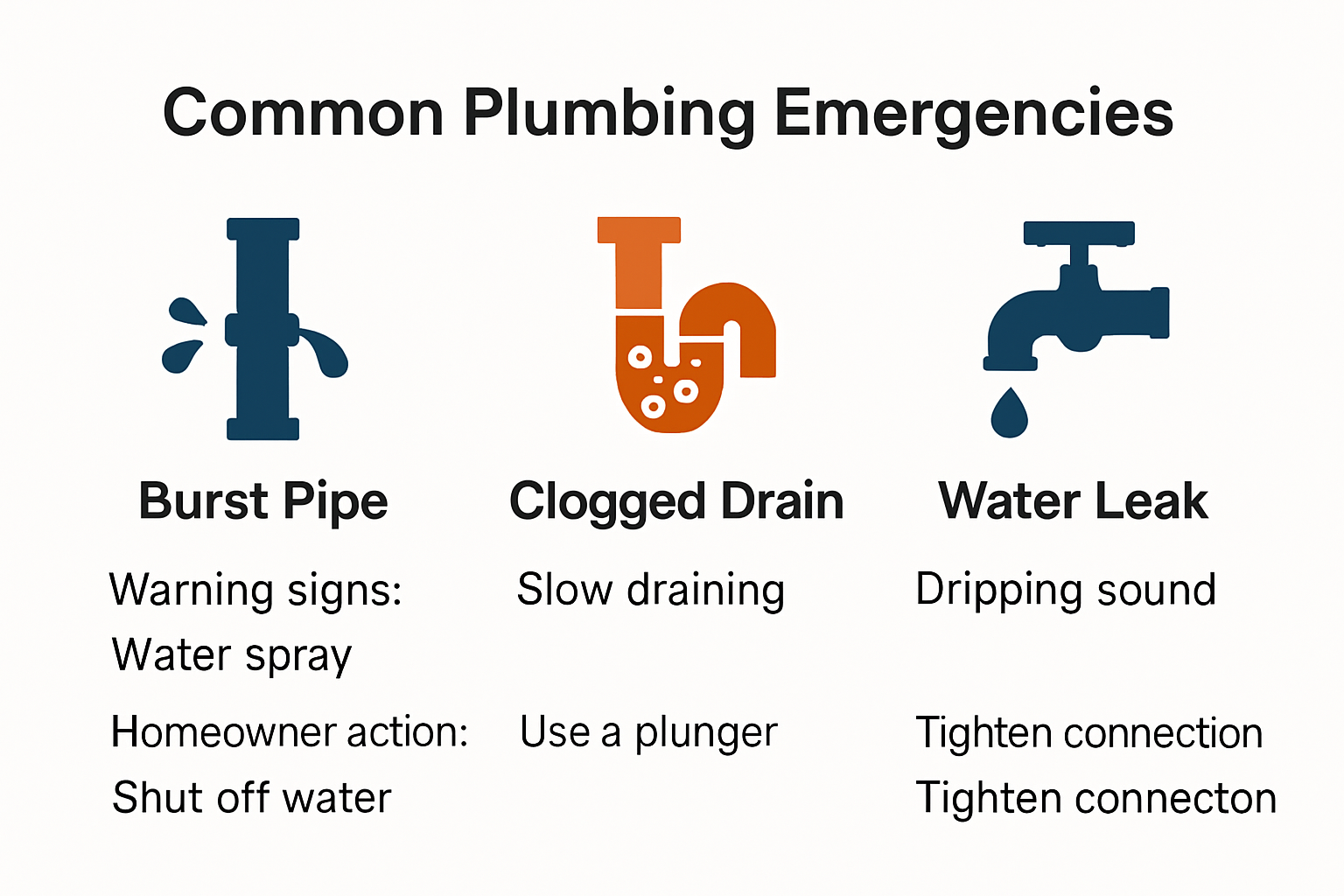 Common Plumbing Emergencies

Burst Pipe

Warning signs:
Water spray

Homeowner action:
Shut off water

Clogged Drain

Slow draining

Use a plunger

Water Leak

Dripping sound

Tighten connection
Tighten connecton