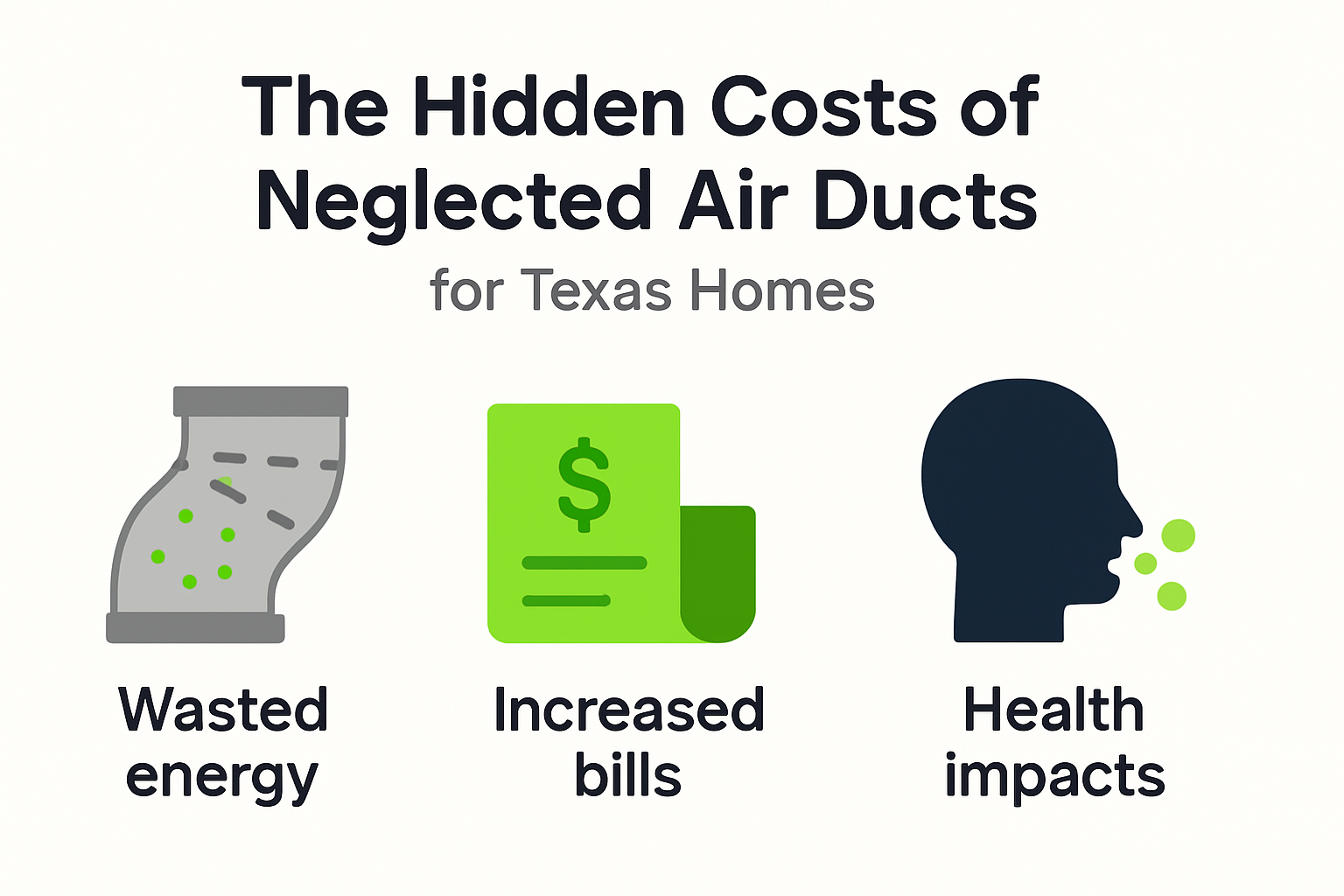 The Hidden Costs of Neglected Air Ducts

for Texas Homes

$

Wasted energy

Increased bills

Health impacts